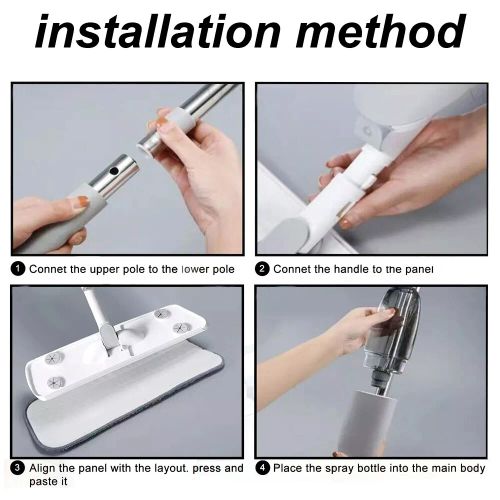 installation method

1 Connet the upper pole to the lower pole

2 Connet the handle to the panel

3 Align the panel with the layout. press and paste it

4 Place the spray bottle into the main body