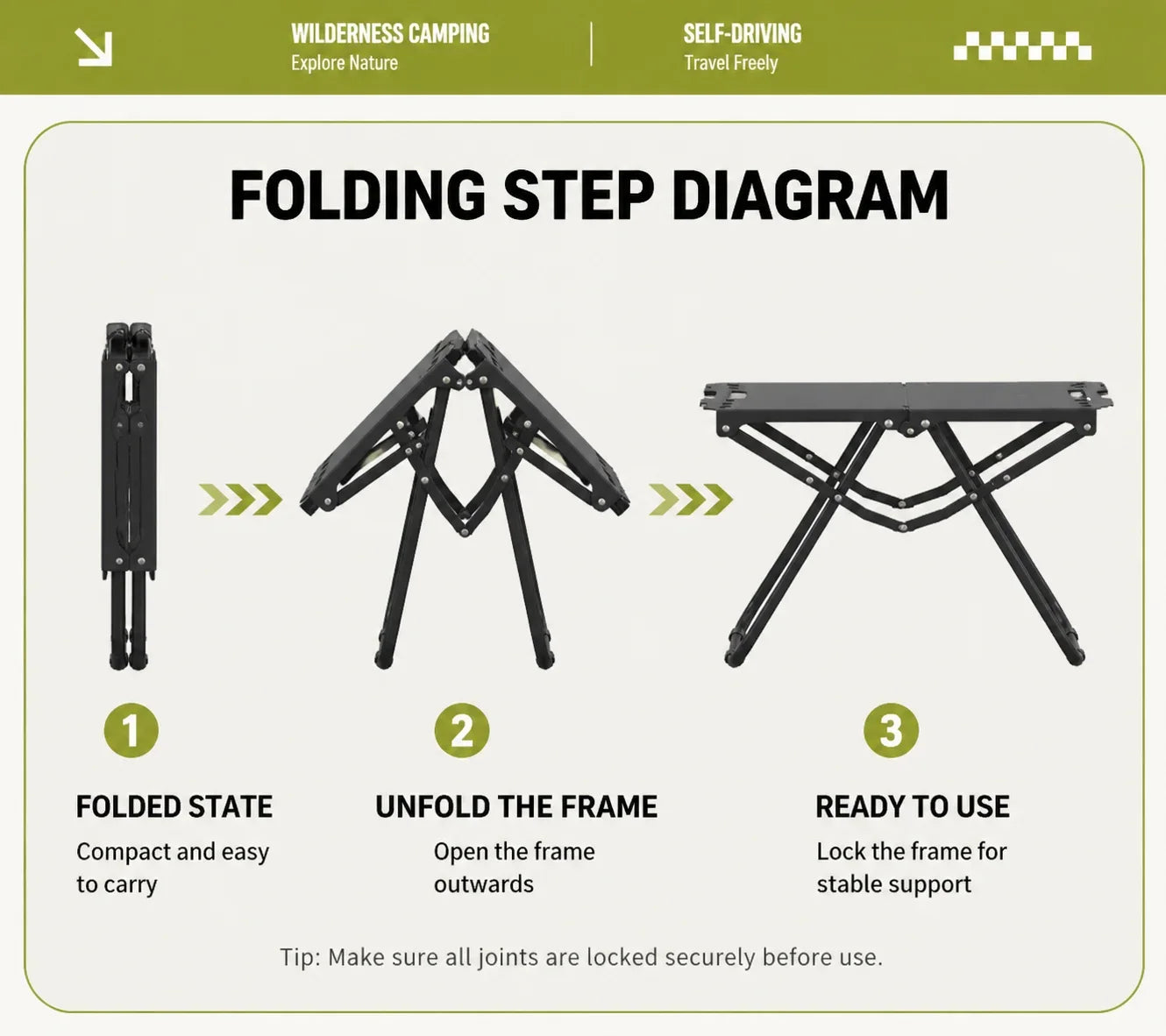 WILDERNESS CAMPING
Explore Nature

SELF-DRIVING
Travel Freely

FOLDING STEP DIAGRAM

1
FOLDED STATE
Compact and easy to carry

2
UNFOLD THE FRAME
Open the frame outwards

3
READY TO USE
Lock the frame for stable support

Tip: Make sure all joints are locked securely before use.