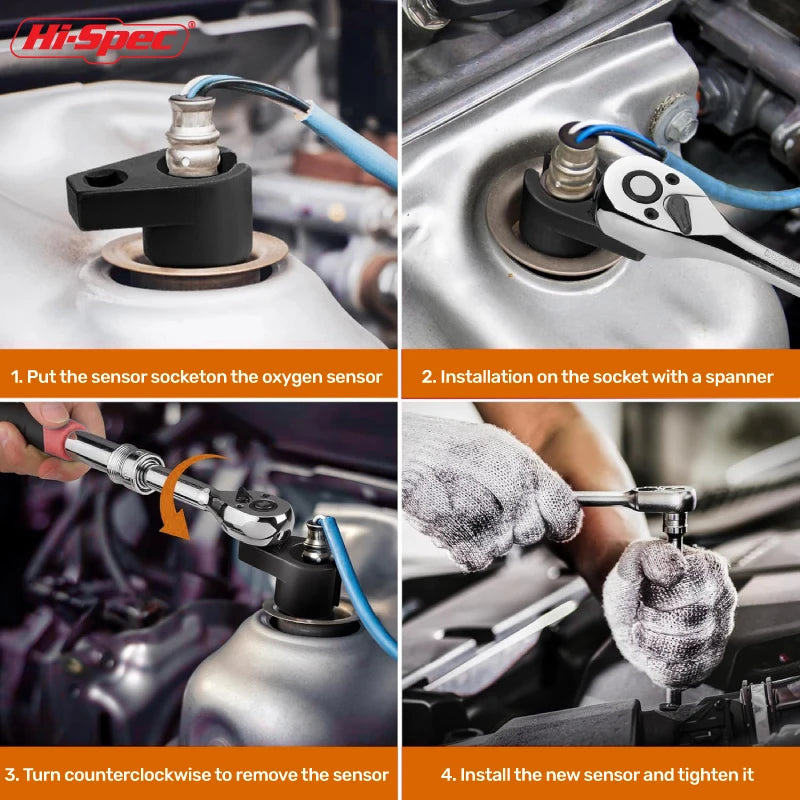 Hi-Spec®

1. Put the sensor socketon the oxygen sensor

2. Installation on the socket with a spanner

3. Turn counterclockwise to remove the sensor

4. Install the new sensor and tighten it