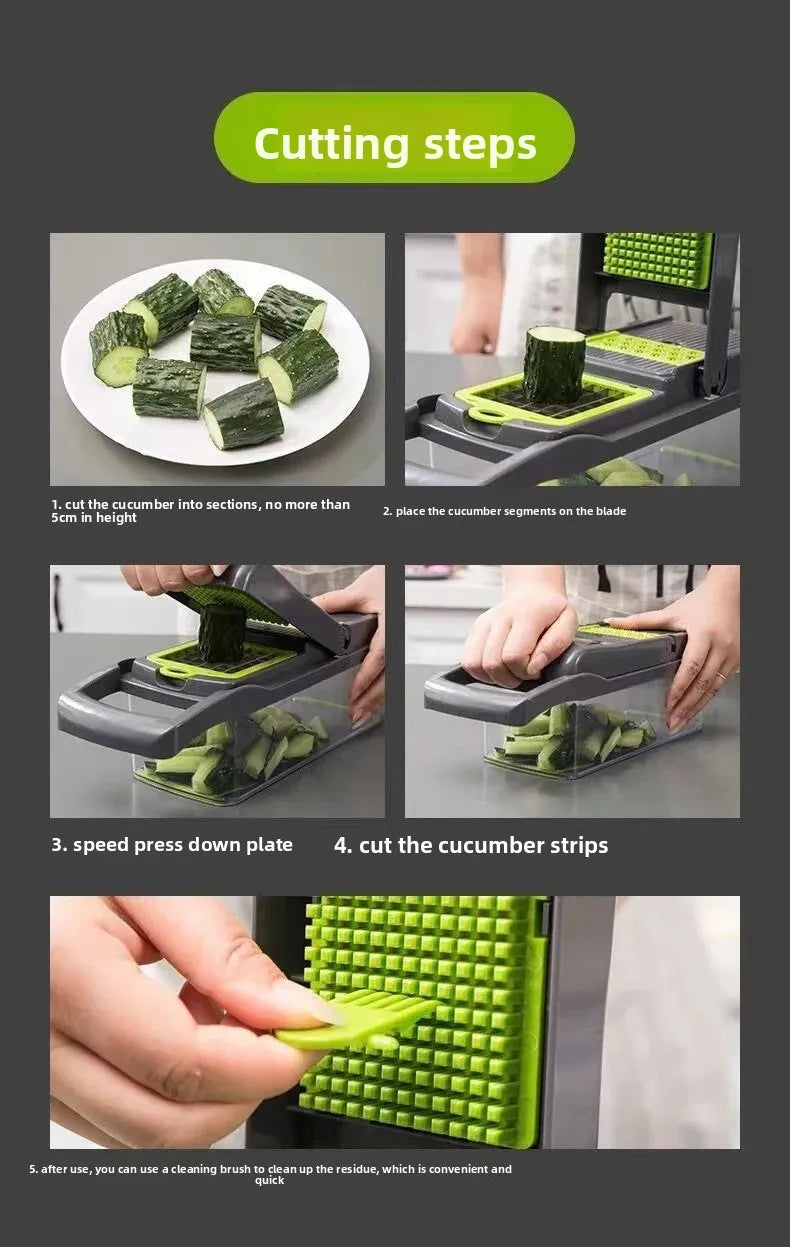 Cutting steps

1. cut the cucumber into sections, no more than 5cm in height

2. place the cucumber segments on the blade

3. speed press down plate

4. cut the cucumber strips

5. after use, you can use a cleaning brush to clean up the residue, which is convenient and quick