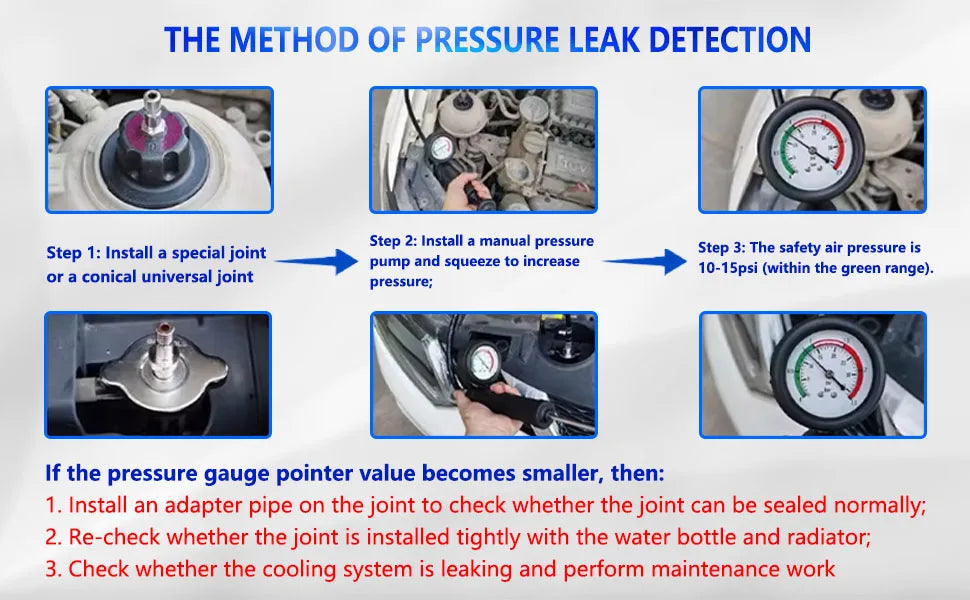 THE METHOD OF PRESSURE LEAK DETECTION

Step 1: Install a special joint or a conical universal joint

Step 2: Install a manual pressure pump and squeeze to increase pressure;

Step 3: The safety air pressure is 10-15psi (within the green range).

If the pressure gauge pointer value becomes smaller, then:
1. Install an adapter pipe on the joint to check whether the joint can be sealed normally;
2. Re-check whether the joint is installed tightly with the water bottle and radiator;
3. Check whether the cooling system is leaking and perform maintenance work