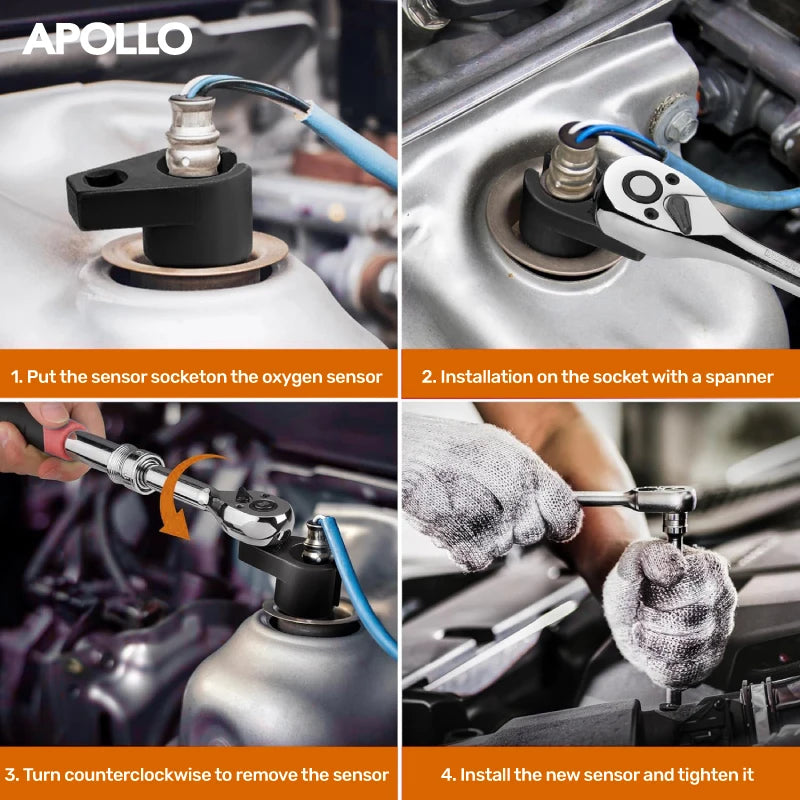 APOLLO

1. Put the sensor socketon the oxygen sensor

2. Installation on the socket with a spanner

3. Turn counterclockwise to remove the sensor

4. Install the new sensor and tighten it