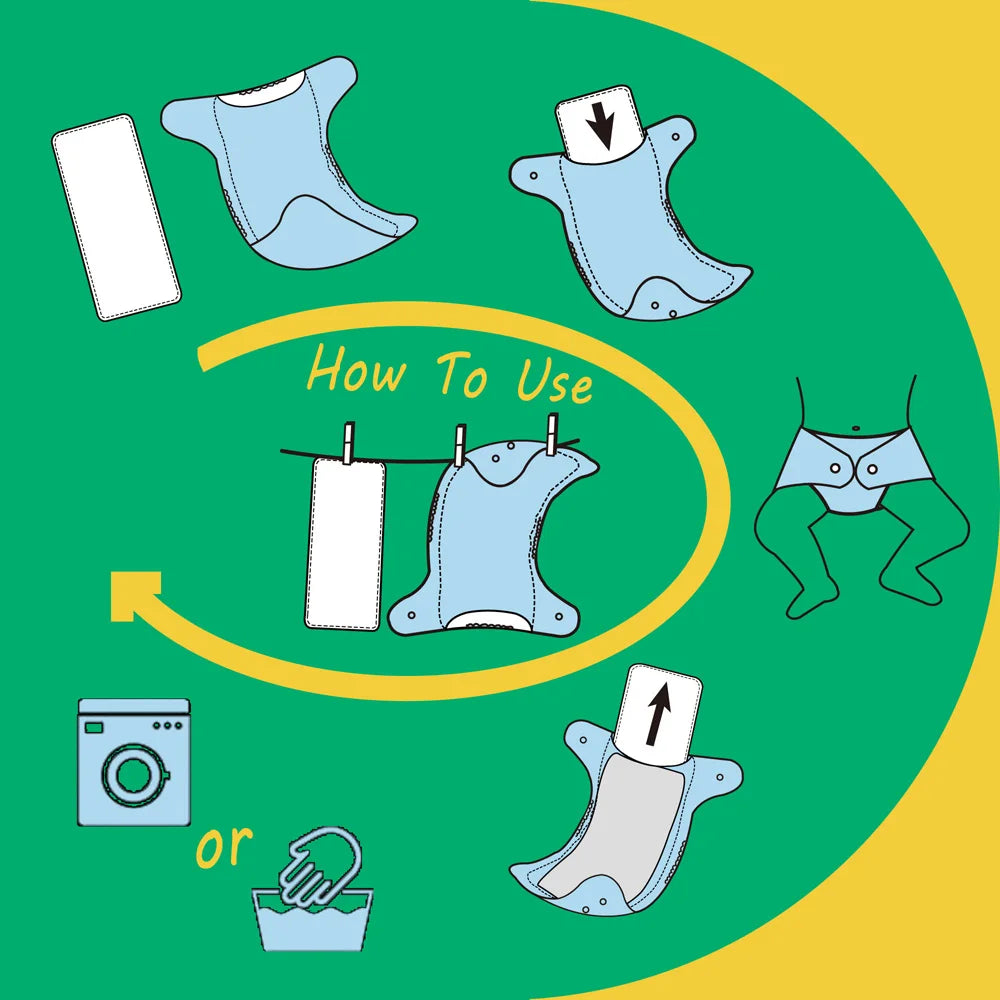 How To Use

or