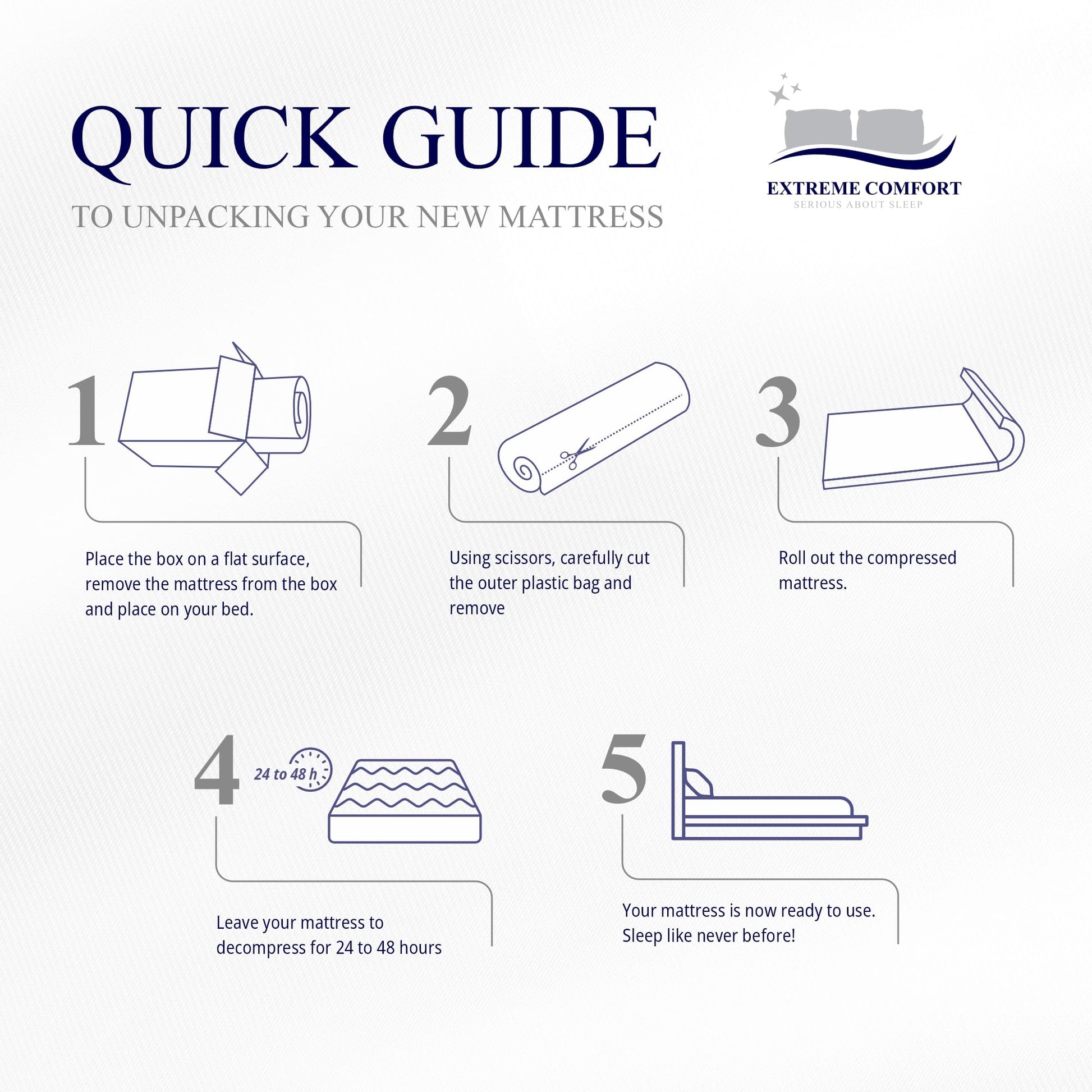 QUICK GUIDE

TO UNPACKING YOUR NEW MATTRESS

EXTREME COMFORT
SERIOUS ABOUT SLEEP

1

Place the box on a flat surface, remove the mattress from the box and place on your bed.

2

Using scissors, carefully cut the outer plastic bag and remove

3

Roll out the compressed mattress.

4

24 to 48 h

Leave your mattress to decompress for 24 to 48 hours

5

Your mattress is now ready to use. Sleep like never before!