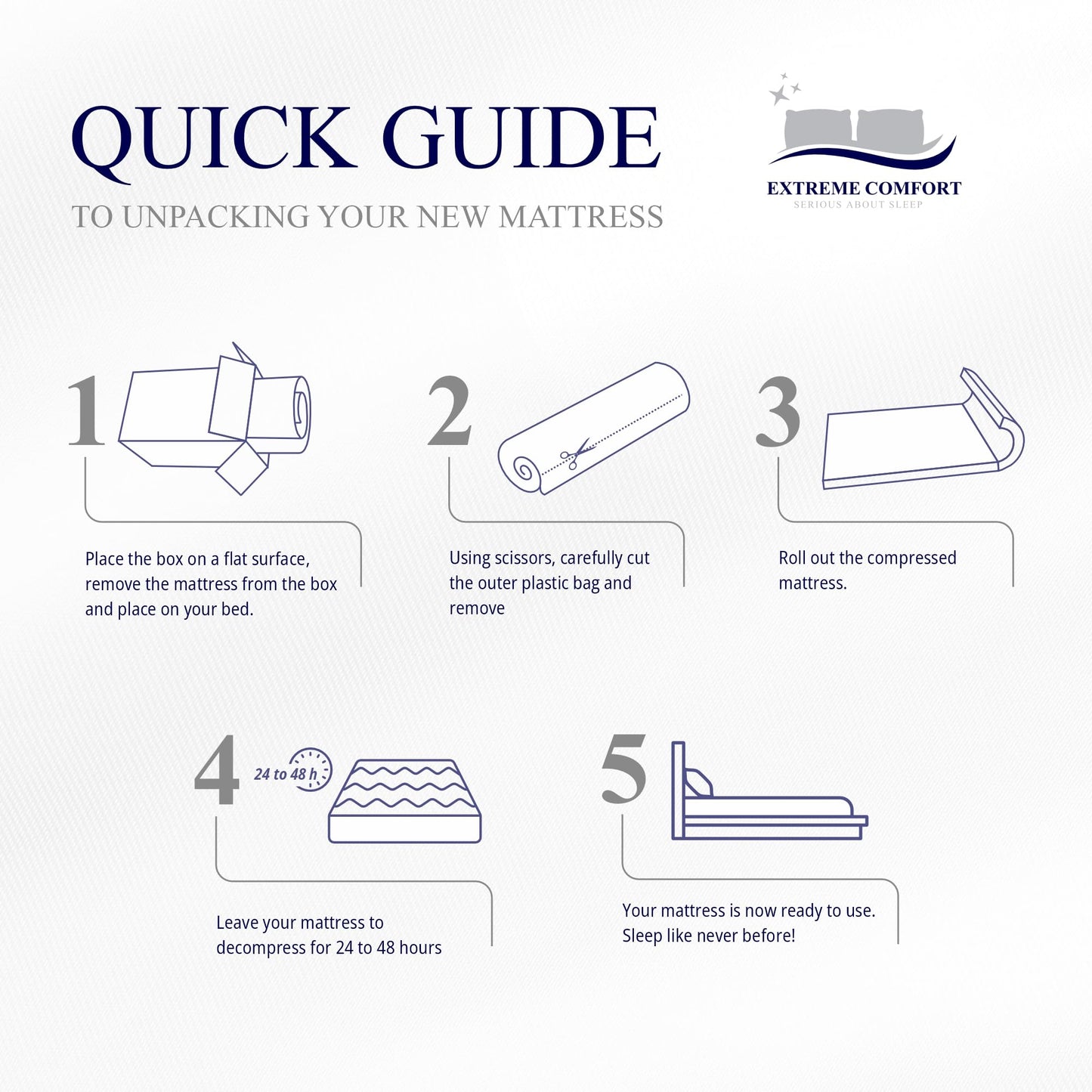 QUICK GUIDE
TO UNPACKING YOUR NEW MATTRESS

EXTREME COMFORT
SERIOUS ABOUT SLEEP

1

Place the box on a flat surface, remove the mattress from the box and place on your bed.

2

Using scissors, carefully cut the outer plastic bag and remove

3

Roll out the compressed mattress.

4

24 to 48 h

Leave your mattress to decompress for 24 to 48 hours

5

Your mattress is now ready to use. Sleep like never before!