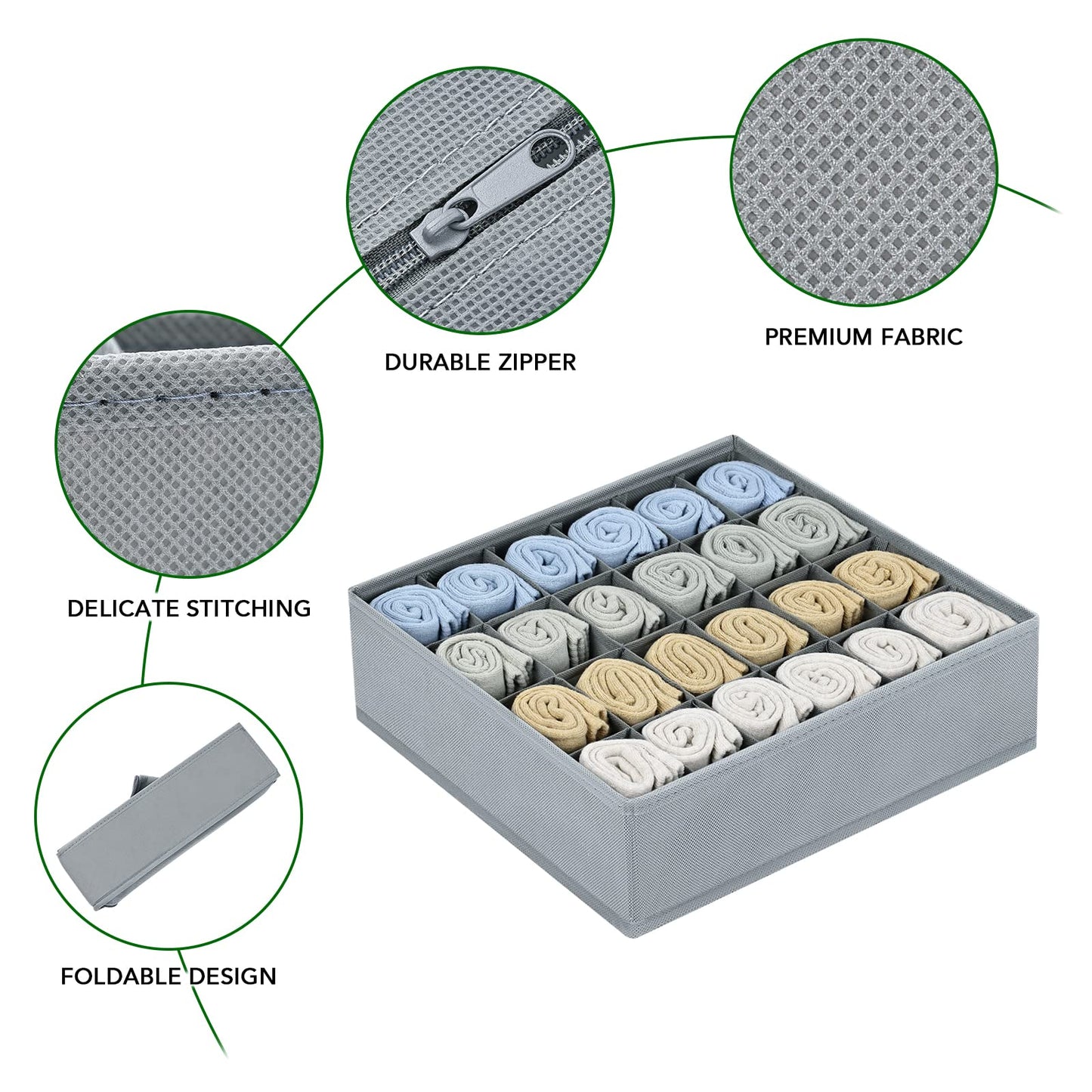 DURABLE ZIPPER

PREMIUM FABRIC

DELICATE STITCHING

FOLDABLE DESIGN