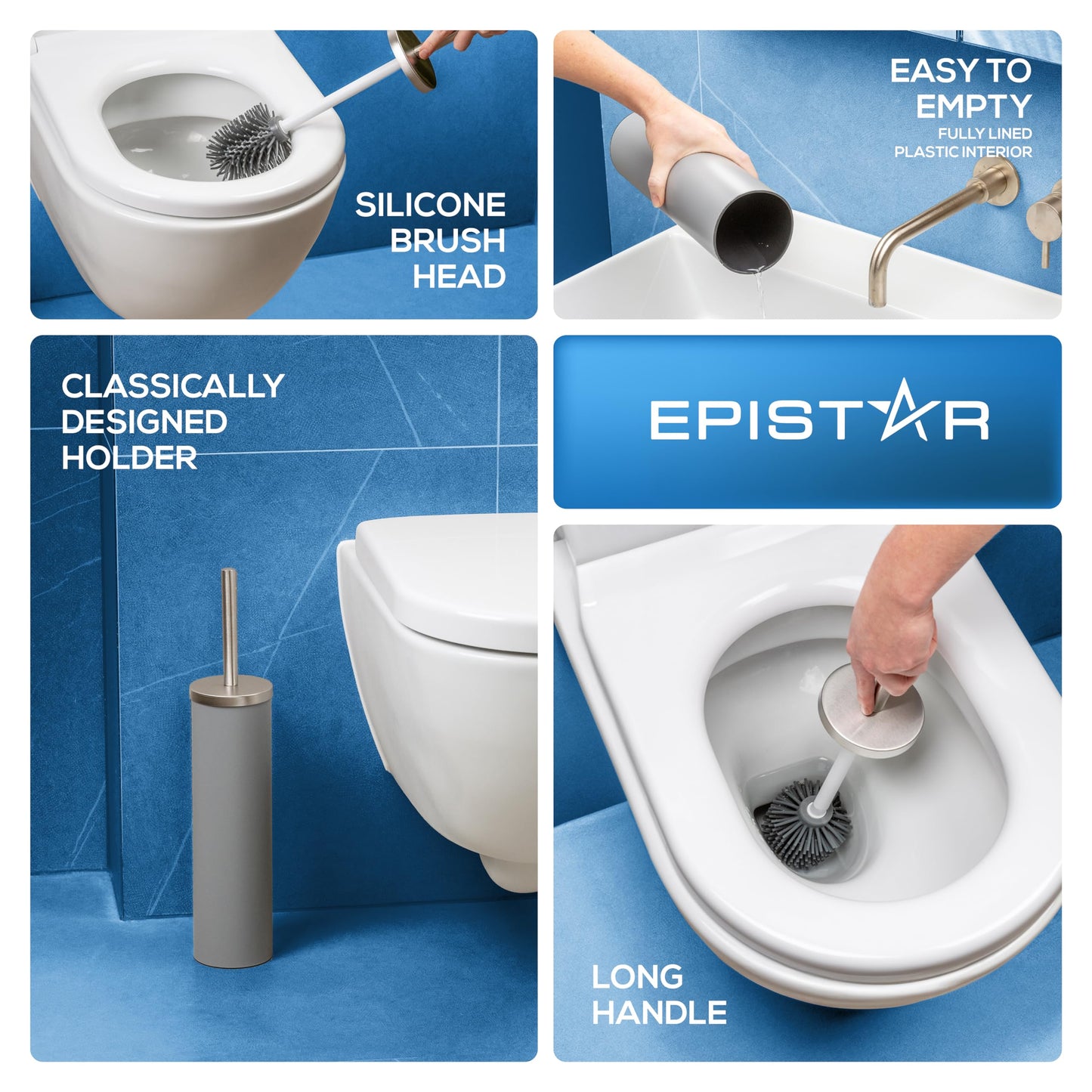 SILICONE BRUSH HEAD

EASY TO EMPTY
FULLY LINED PLASTIC INTERIOR

CLASSICALLY DESIGNED HOLDER

EPISTAR

LONG HANDLE