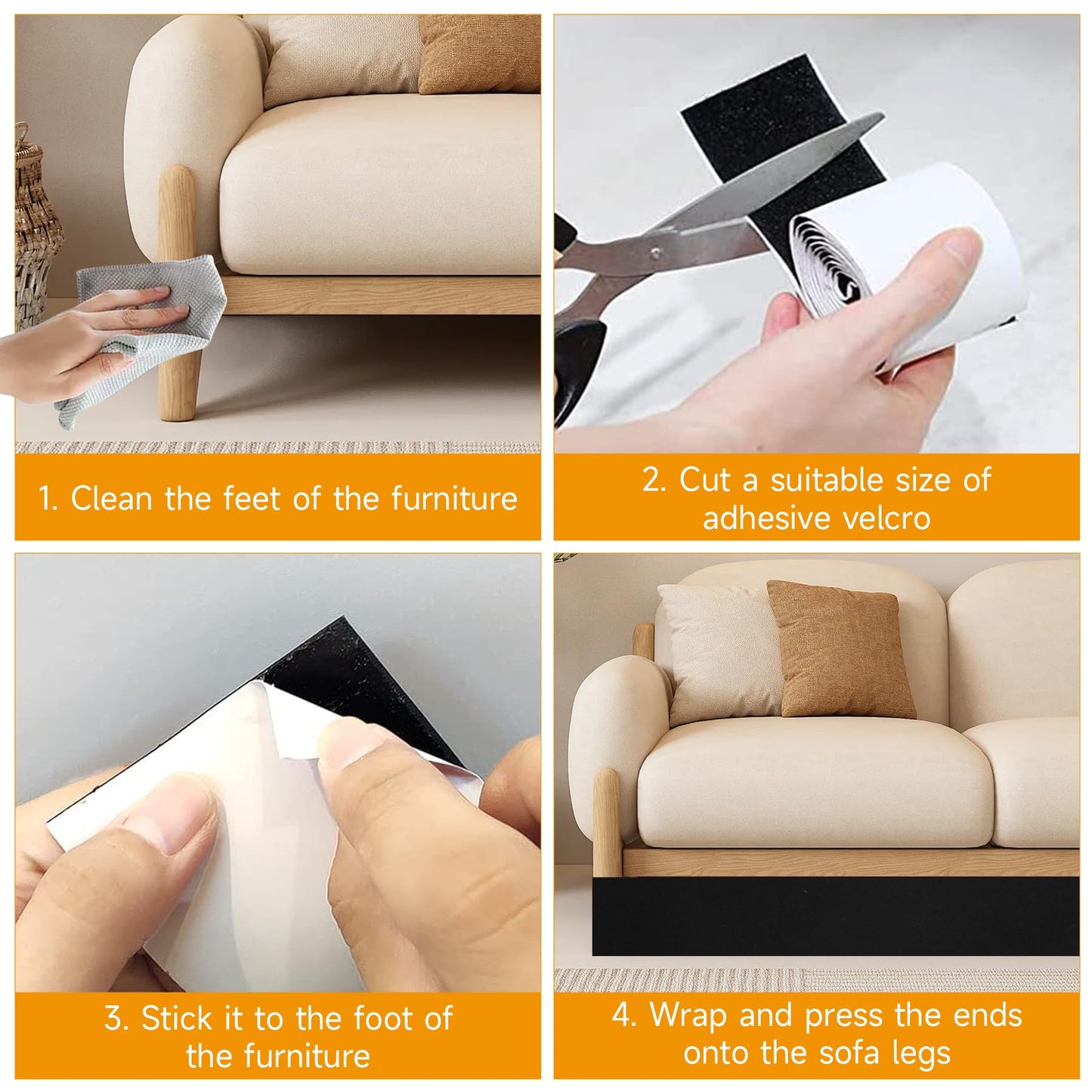 1. Clean the feet of the furniture

2. Cut a suitable size of adhesive velcro

3. Stick it to the foot of the furniture

4. Wrap and press the ends onto the sofa legs