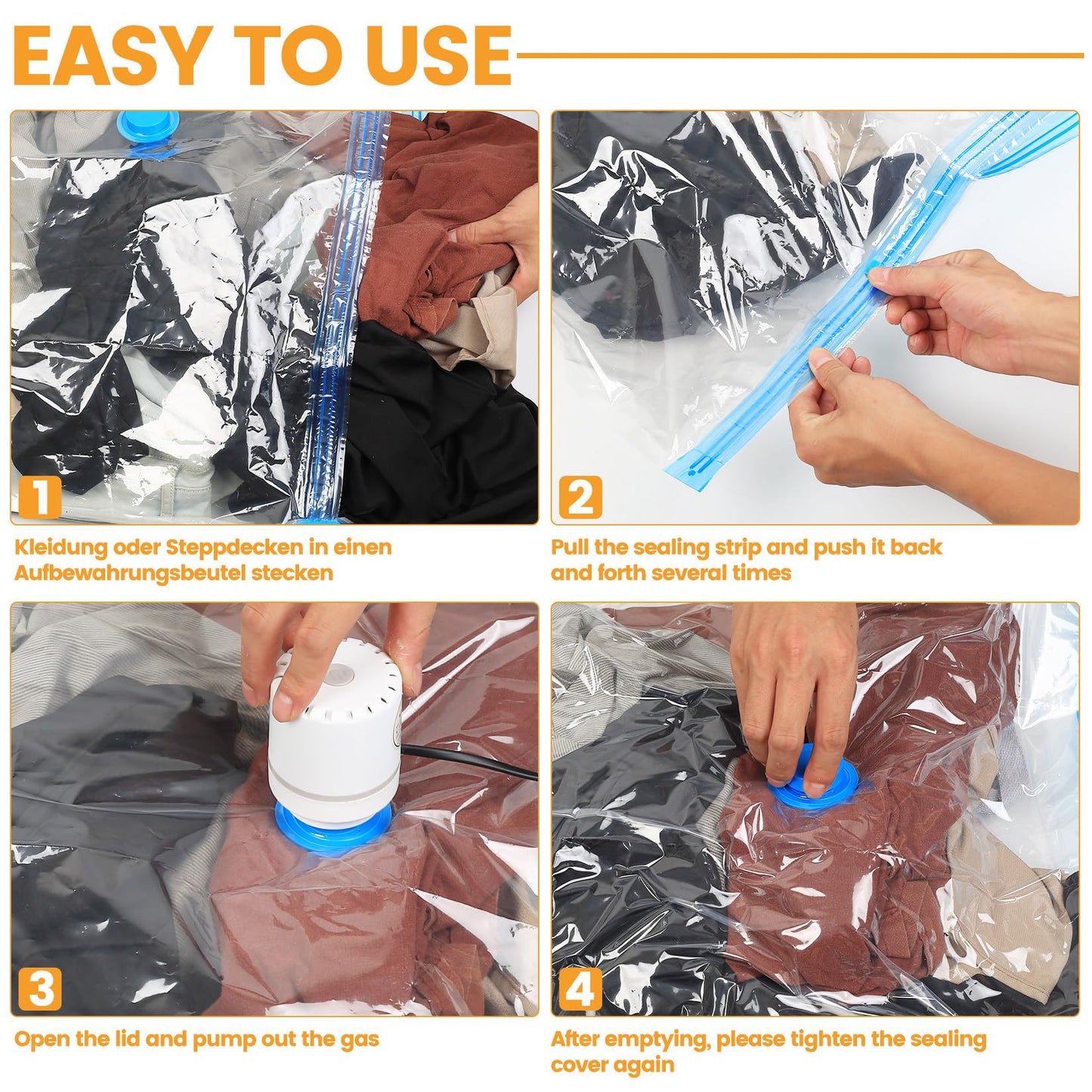 EASY TO USE

1

Kleidung oder Steppdecken in einen Aufbewahrungsbeutel stecken

2

Pull the sealing strip and push it back and forth several times

3

Open the lid and pump out the gas

4

After emptying, please tighten the sealing cover again