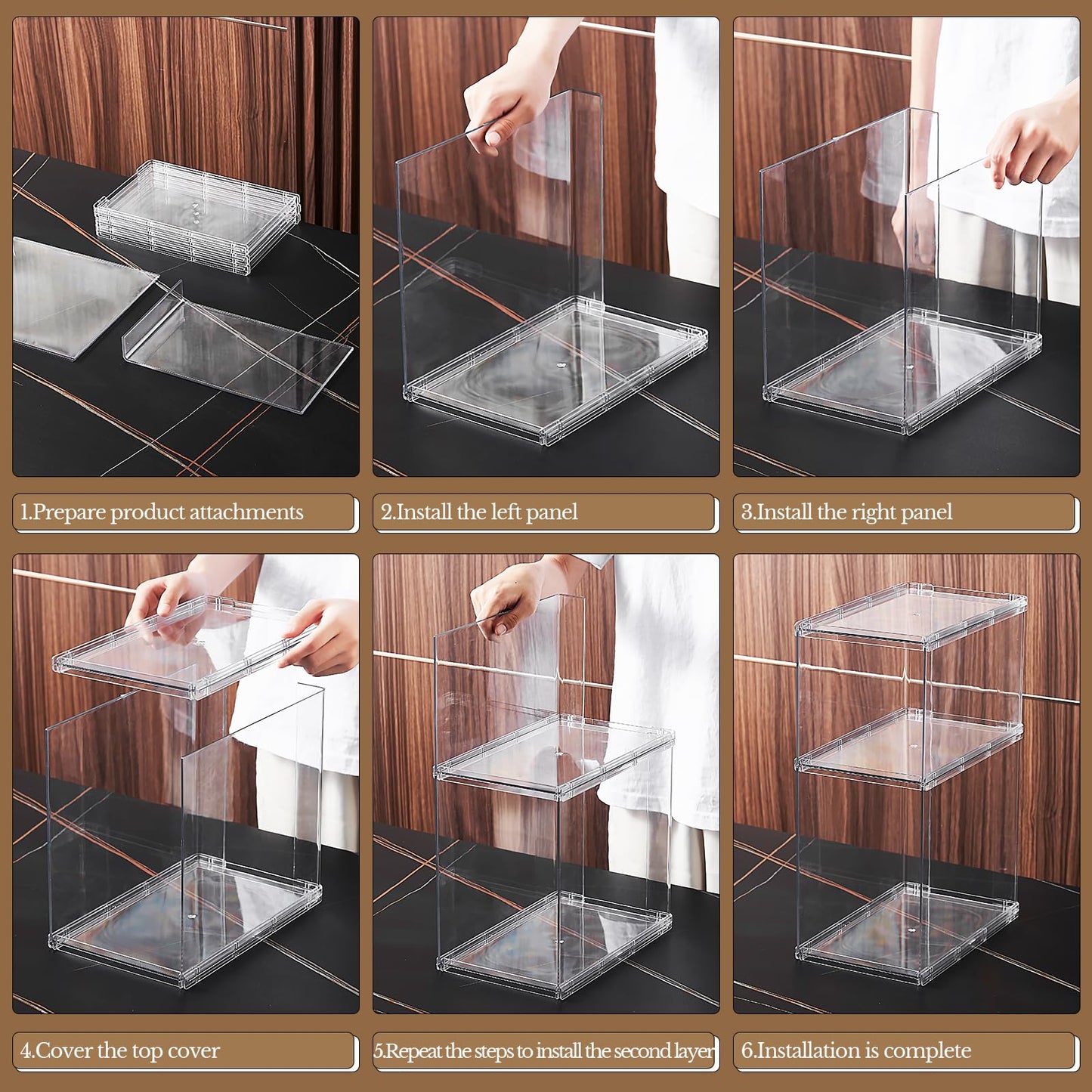 1.Prepare product attachments

2.Install the left panel

3.Install the right panel

4.Cover the top cover

5.Repeat the steps to install the second layer

6.Installation is complete