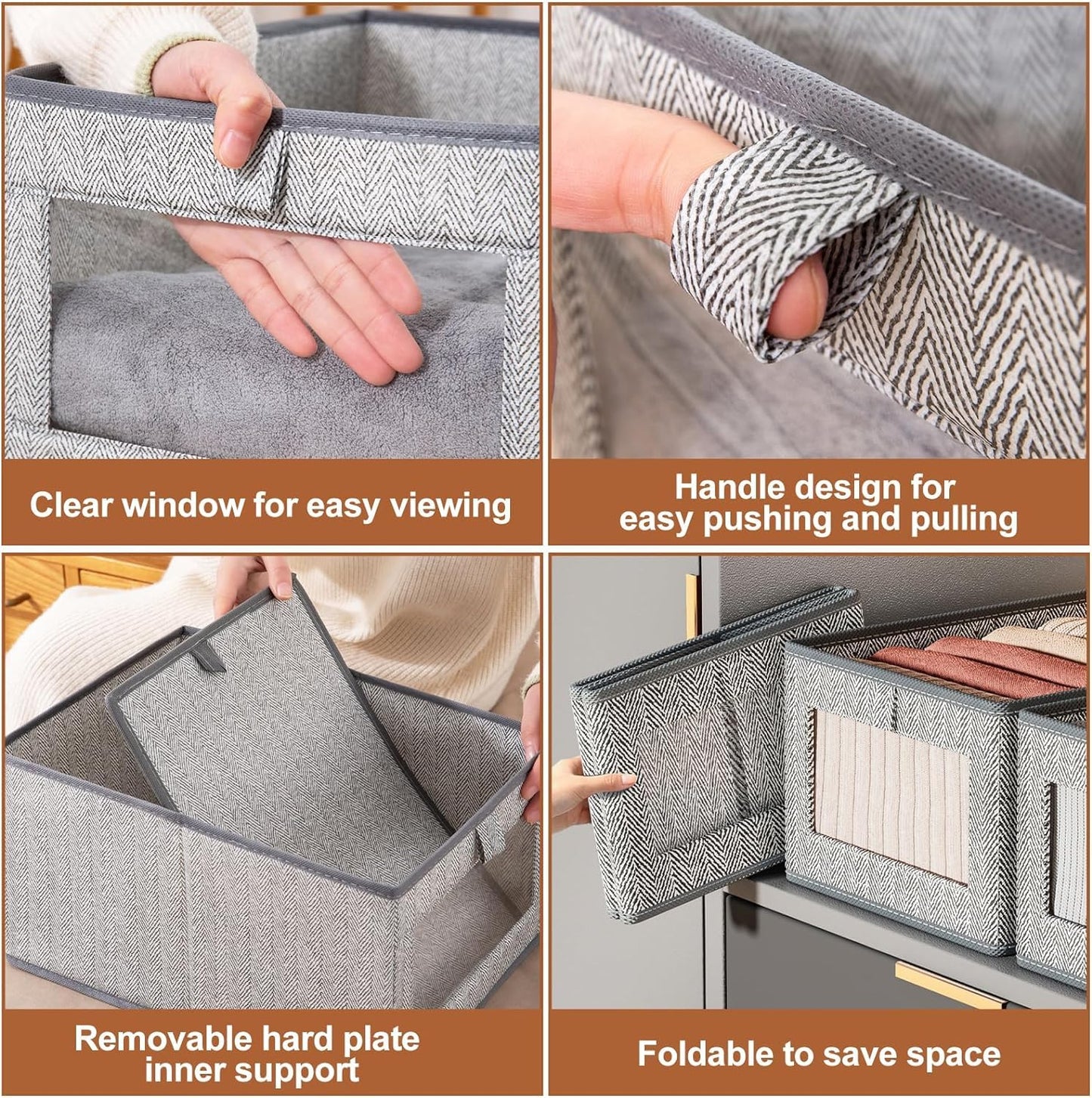 Clear window for easy viewing

Handle design for easy pushing and pulling

Removable hard plate inner support

Foldable to save space