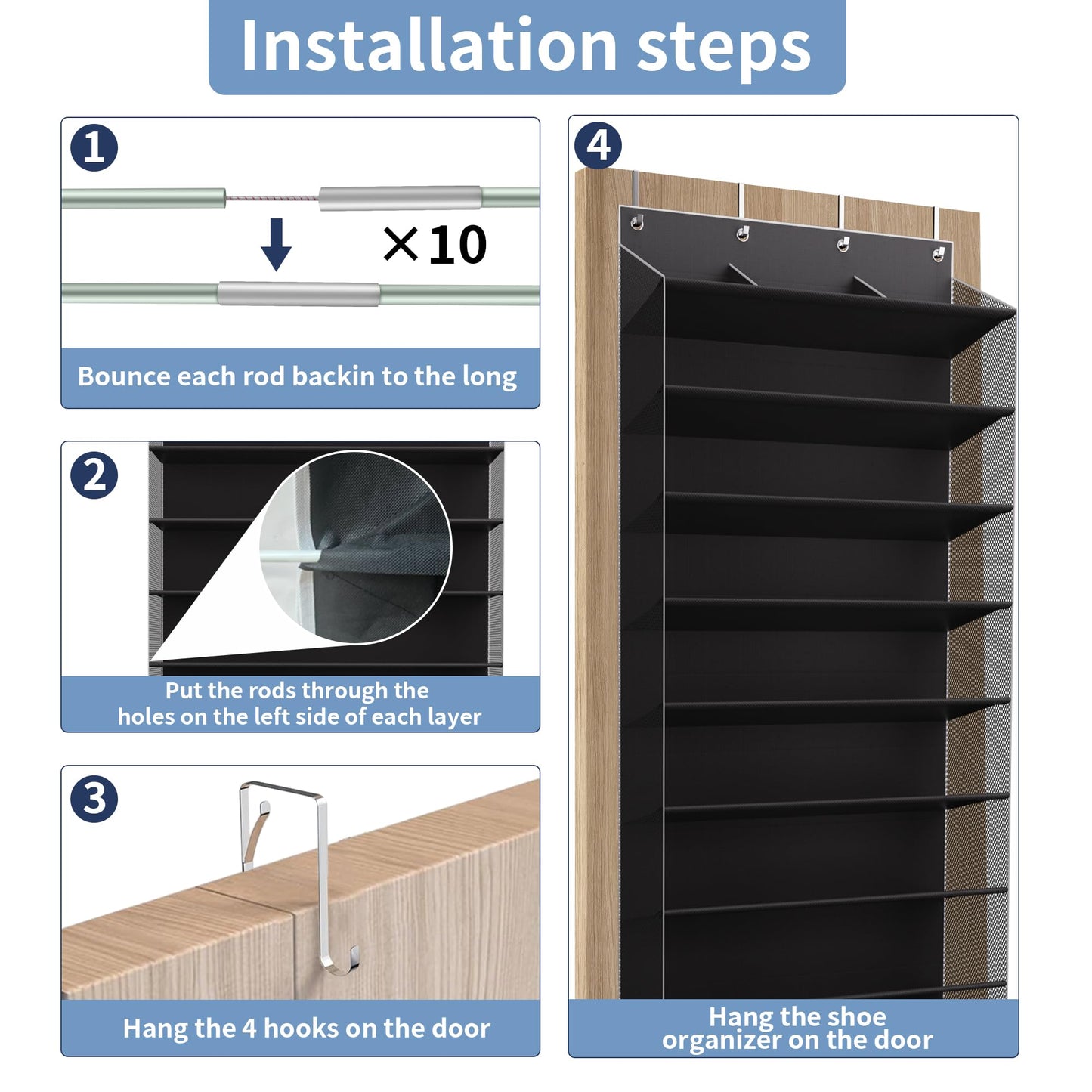 Installation steps

1

×10

Bounce each rod backin to the long

2

Put the rods through the holes on the left side of each layer

3

Hang the 4 hooks on the door

4

Hang the shoe organizer on the door