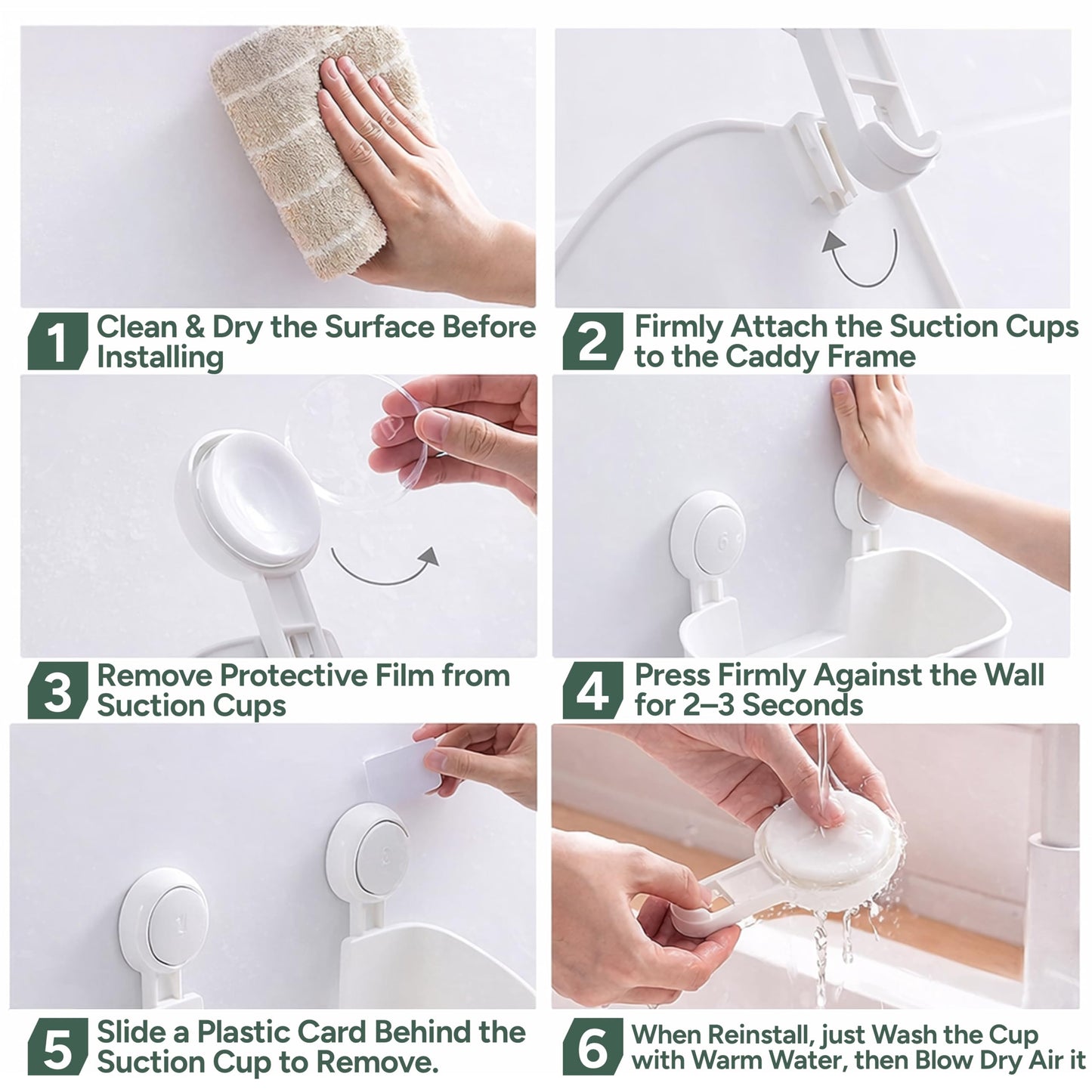 1 Clean & Dry the Surface Before Installing

2 Firmly Attach the Suction Cups to the Caddy Frame

3 Remove Protective Film from Suction Cups

4 Press Firmly Against the Wall for 2–3 Seconds

5 Slide a Plastic Card Behind the Suction Cup to Remove.

6 When Reinstall, just Wash the Cup with Warm Water, then Blow Dry Air it