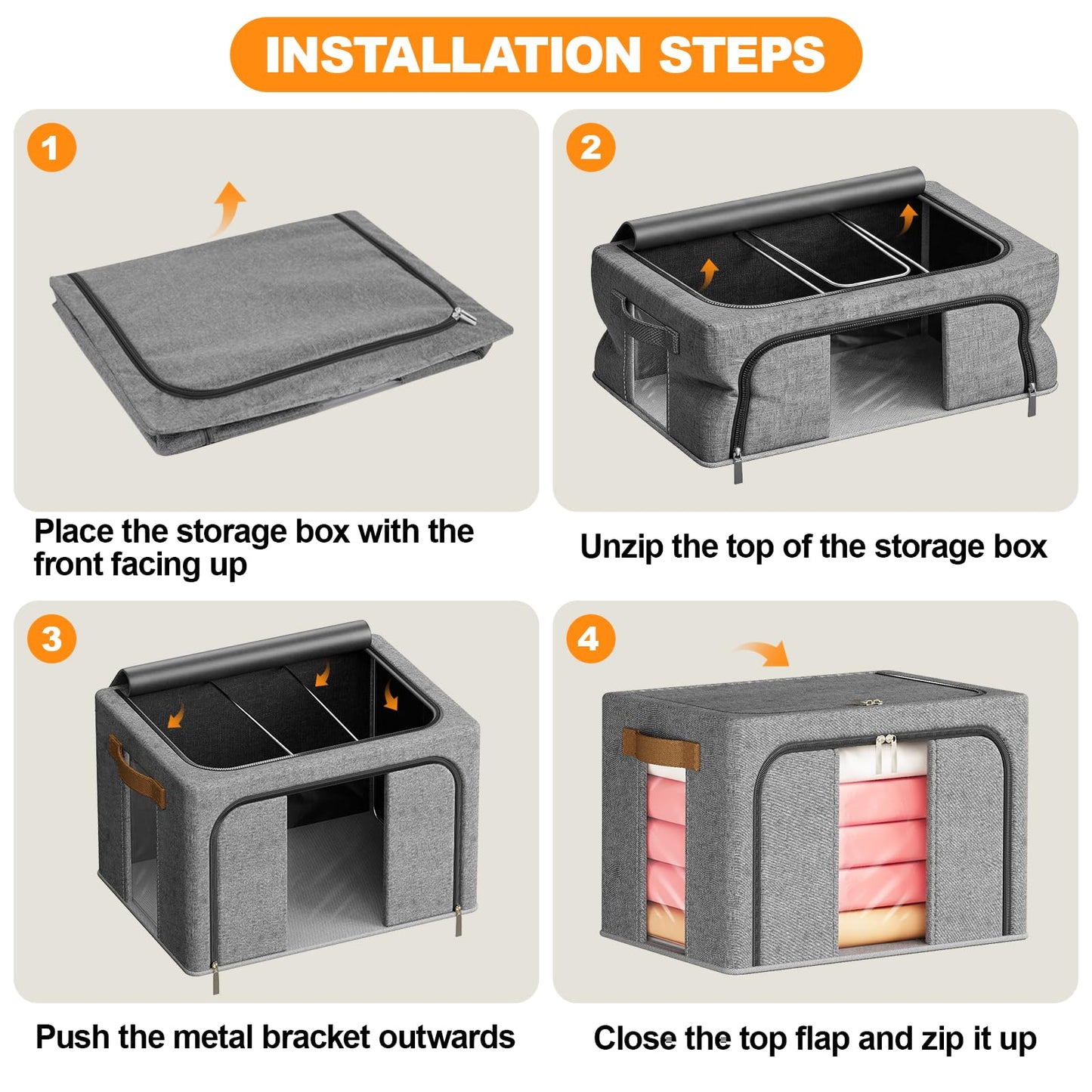 INSTALLATION STEPS

1

Place the storage box with the front facing up

2

Unzip the top of the storage box

3

Push the metal bracket outwards

4

Close the top flap and zip it up