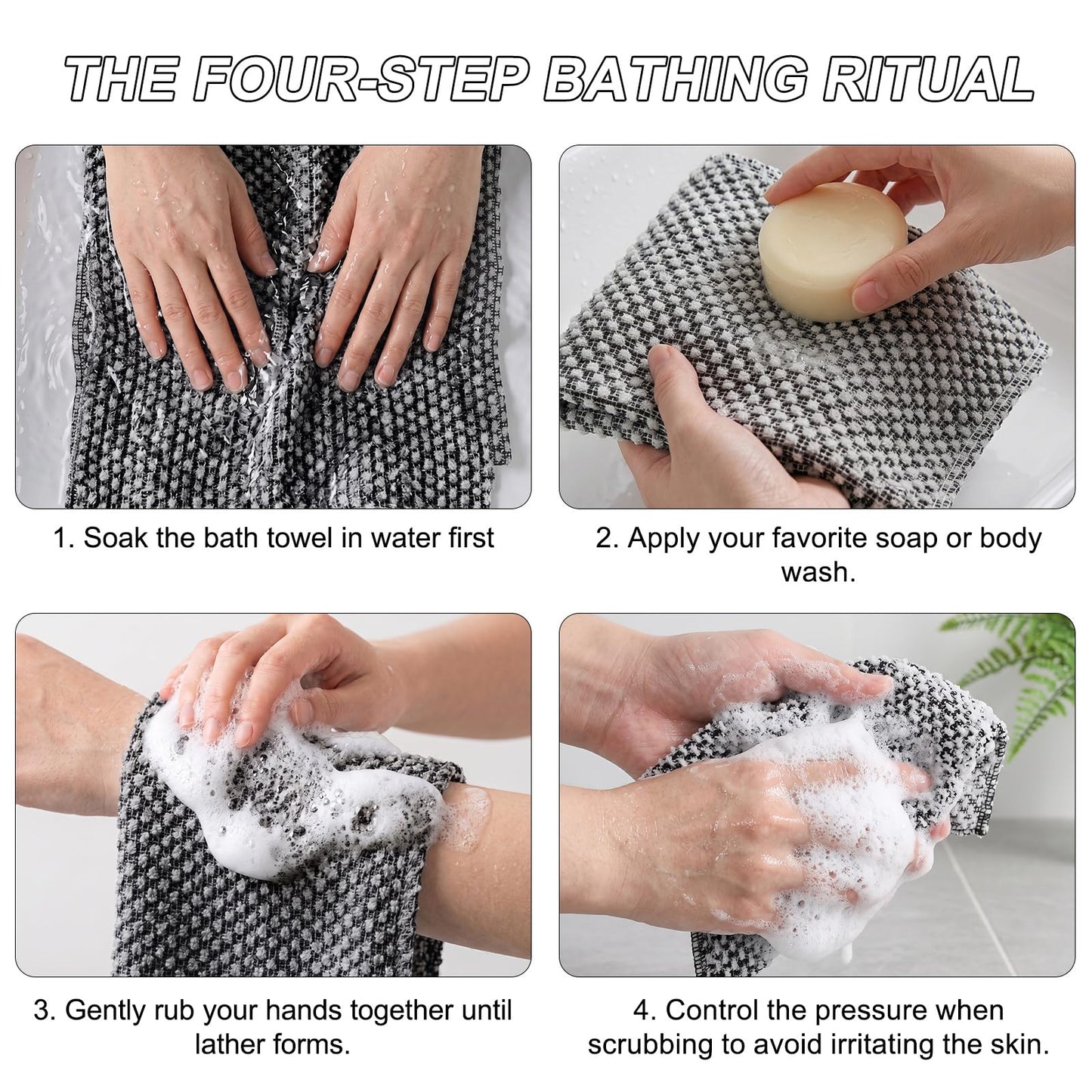 THE FOUR-STEP BATHING RITUAL

1. Soak the bath towel in water first

2. Apply your favorite soap or body wash.

3. Gently rub your hands together until lather forms.

4. Control the pressure when scrubbing to avoid irritating the skin.