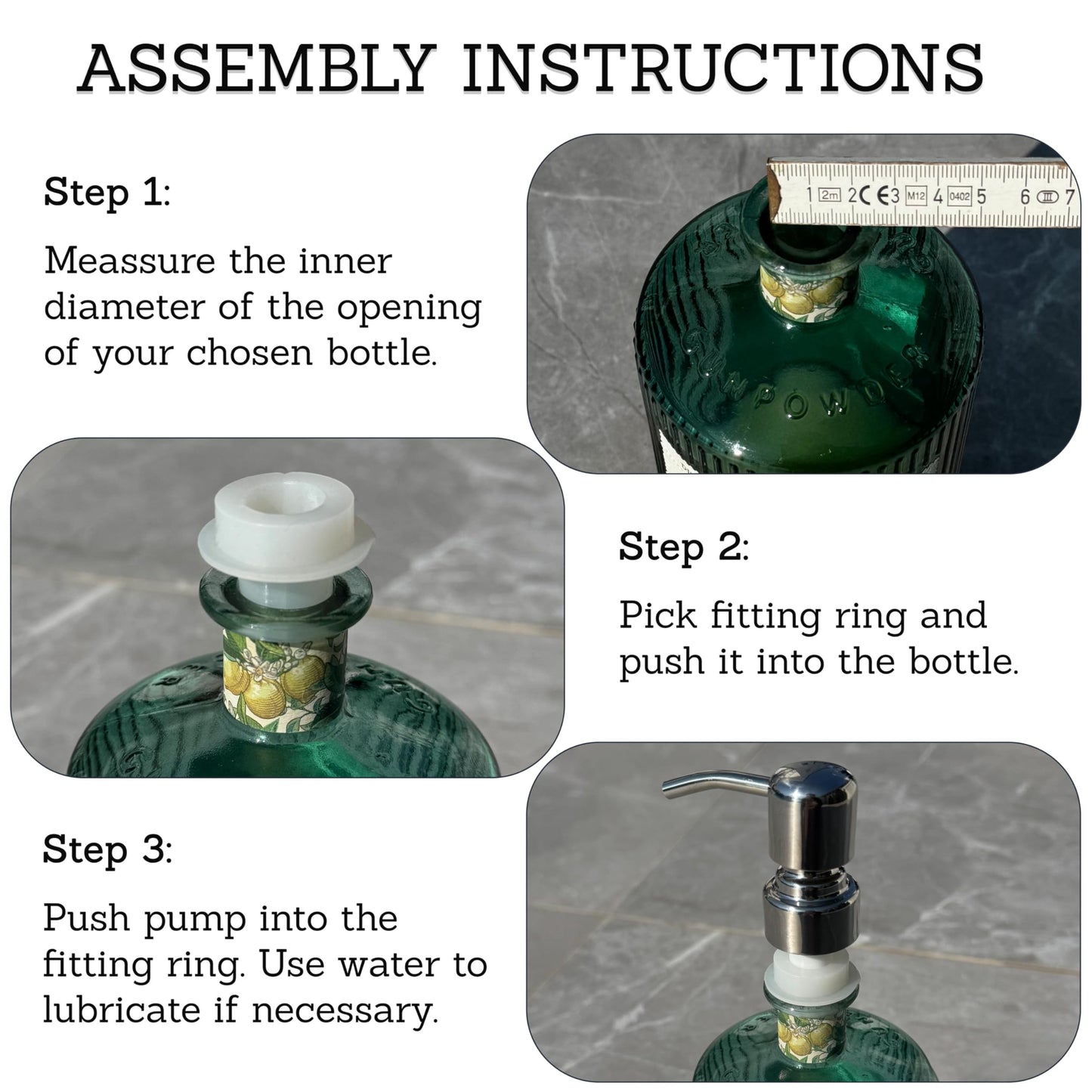 ASSEMBLY INSTRUCTIONS

Step 1:

Meassure the inner diameter of the opening of your chosen bottle.

1 2m 2 CE 3 M12 4 0402 5 6 III 7

GUNPOWDER

Step 2:

Pick fitting ring and push it into the bottle.

Step 3:

Push pump into the fitting ring. Use water to lubricate if necessary.