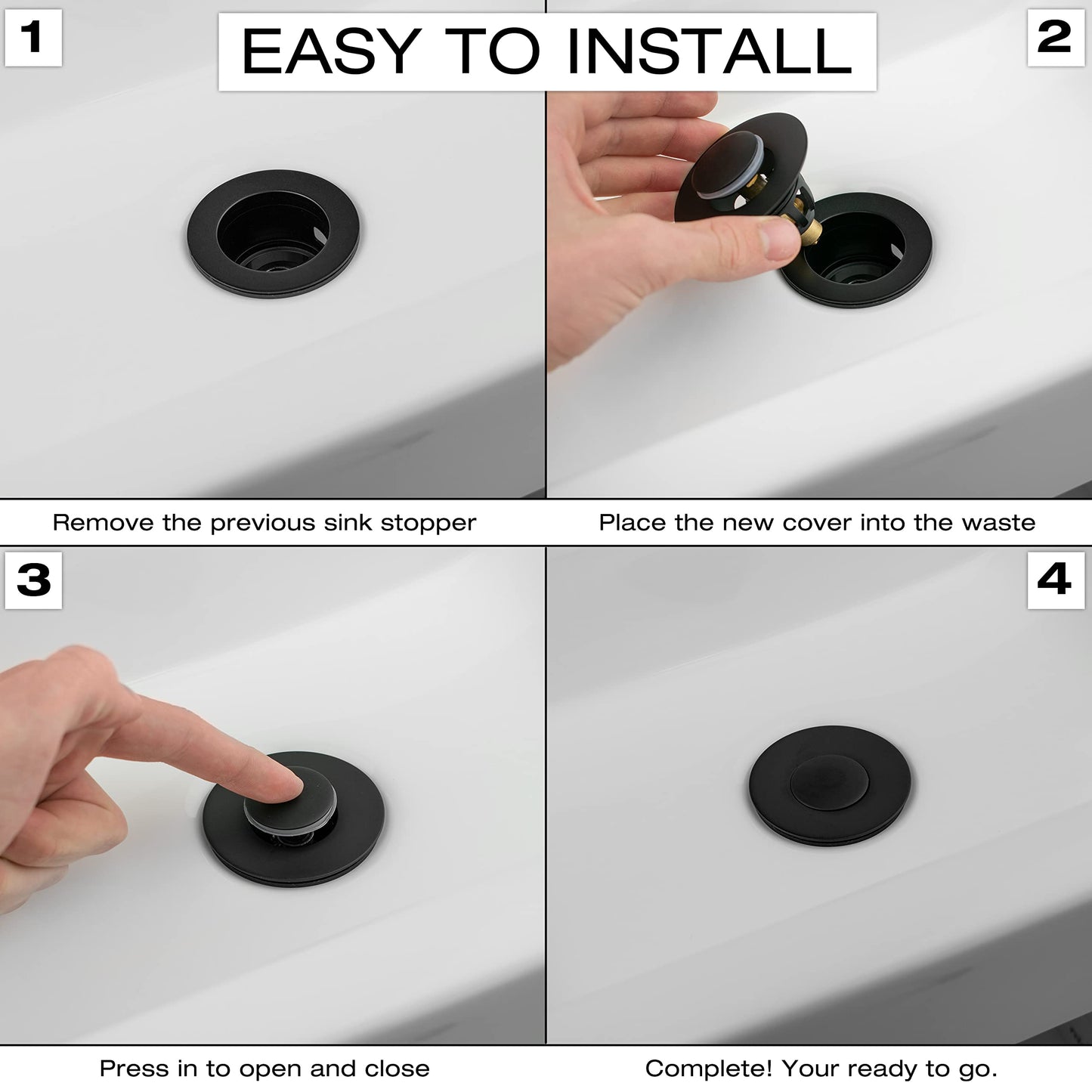 EASY TO INSTALL

1

Remove the previous sink stopper

2

Place the new cover into the waste

3

Press in to open and close

4

Complete! Your ready to go.