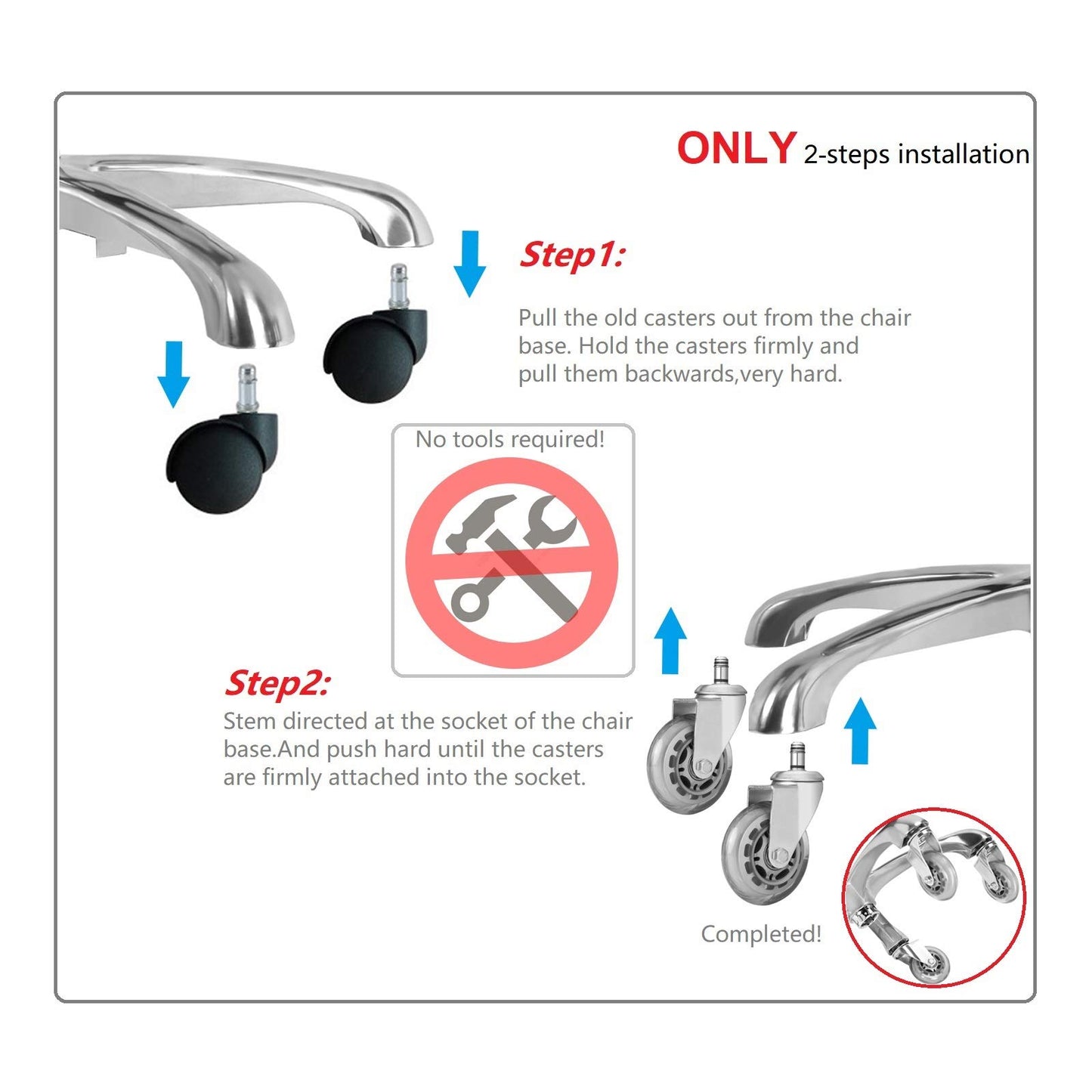 ONLY 2-steps installation

Step1:

Pull the old casters out from the chair base. Hold the casters firmly and pull them backwards,very hard.

No tools required!

Step2:

Stem directed at the socket of the chair base.And push hard until the casters are firmly attached into the socket.

Completed!