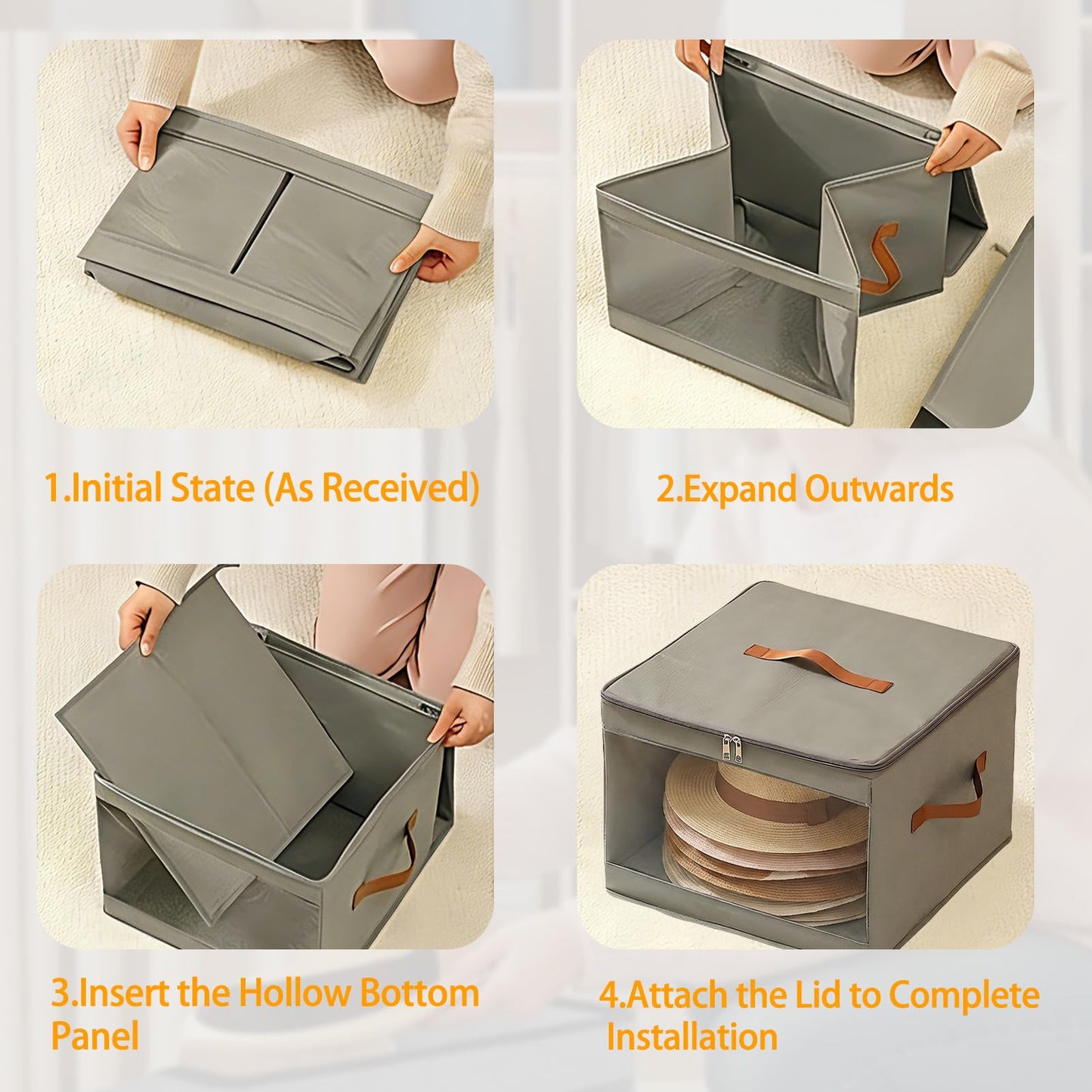 1.Initial State (As Received)

2.Expand Outwards

3.Insert the Hollow Bottom Panel

4.Attach the Lid to Complete Installation