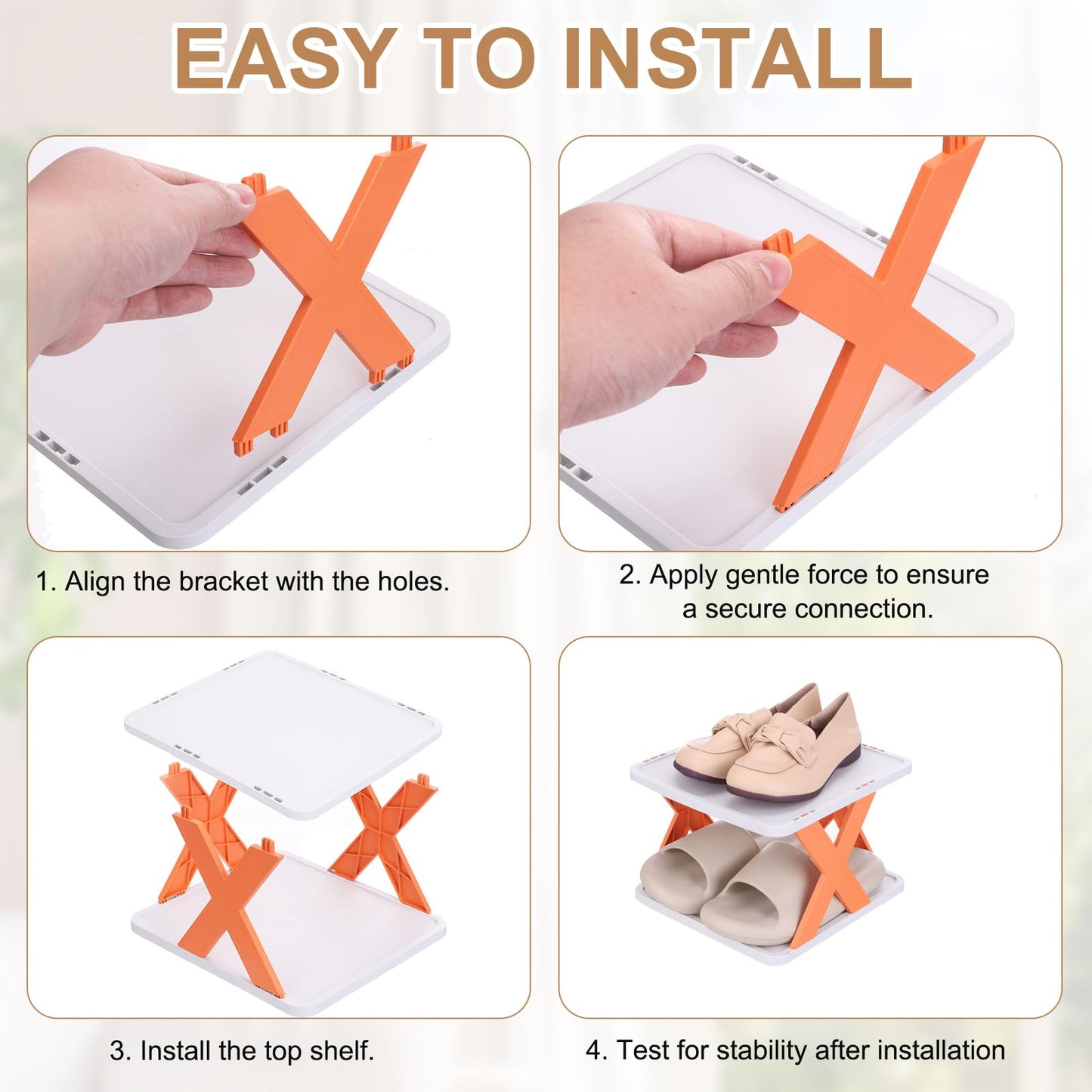 EASY TO INSTALL

1. Align the bracket with the holes.

2. Apply gentle force to ensure a secure connection.

3. Install the top shelf.

4. Test for stability after installation