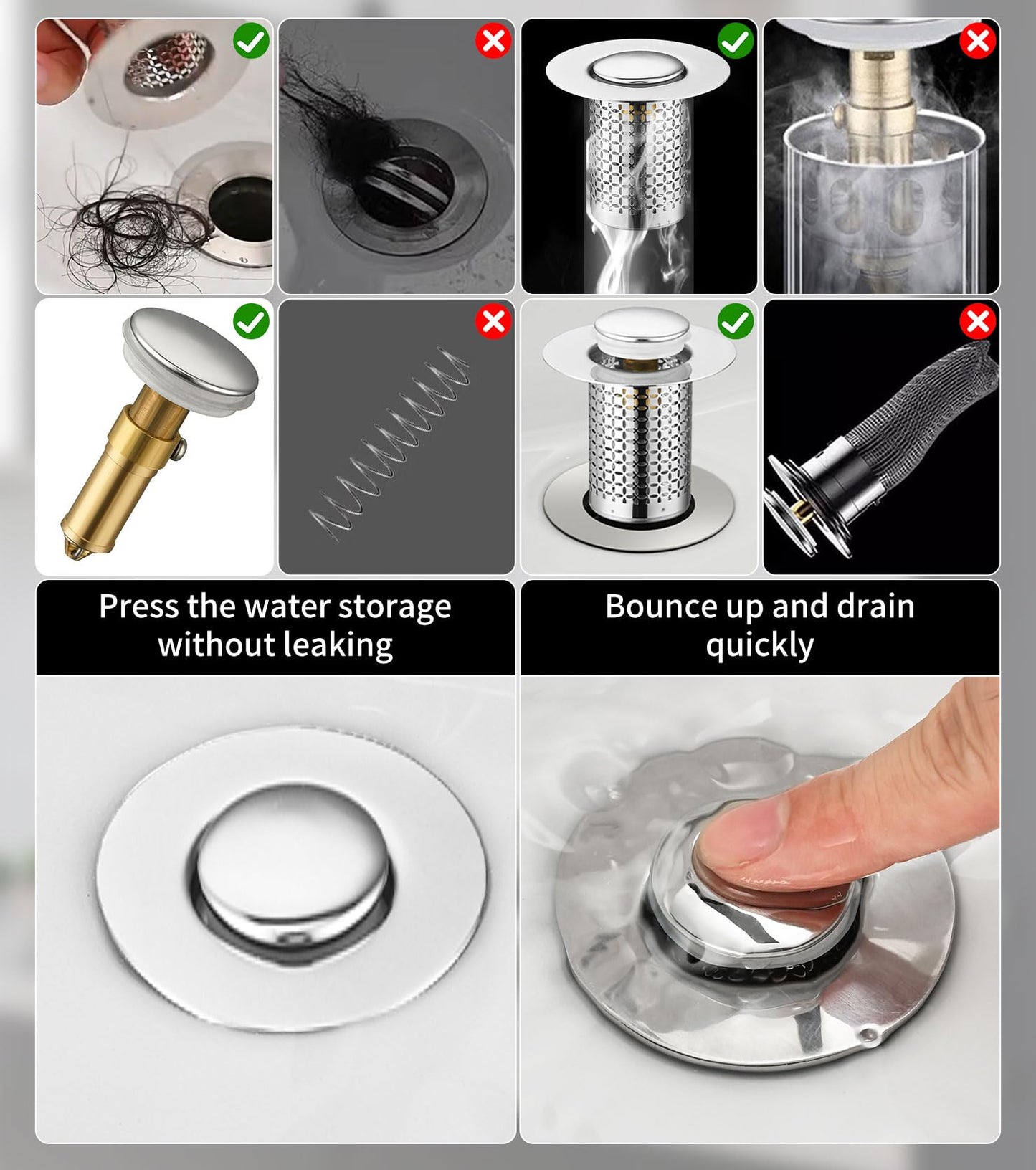 Press the water storage without leaking

Bounce up and drain quickly