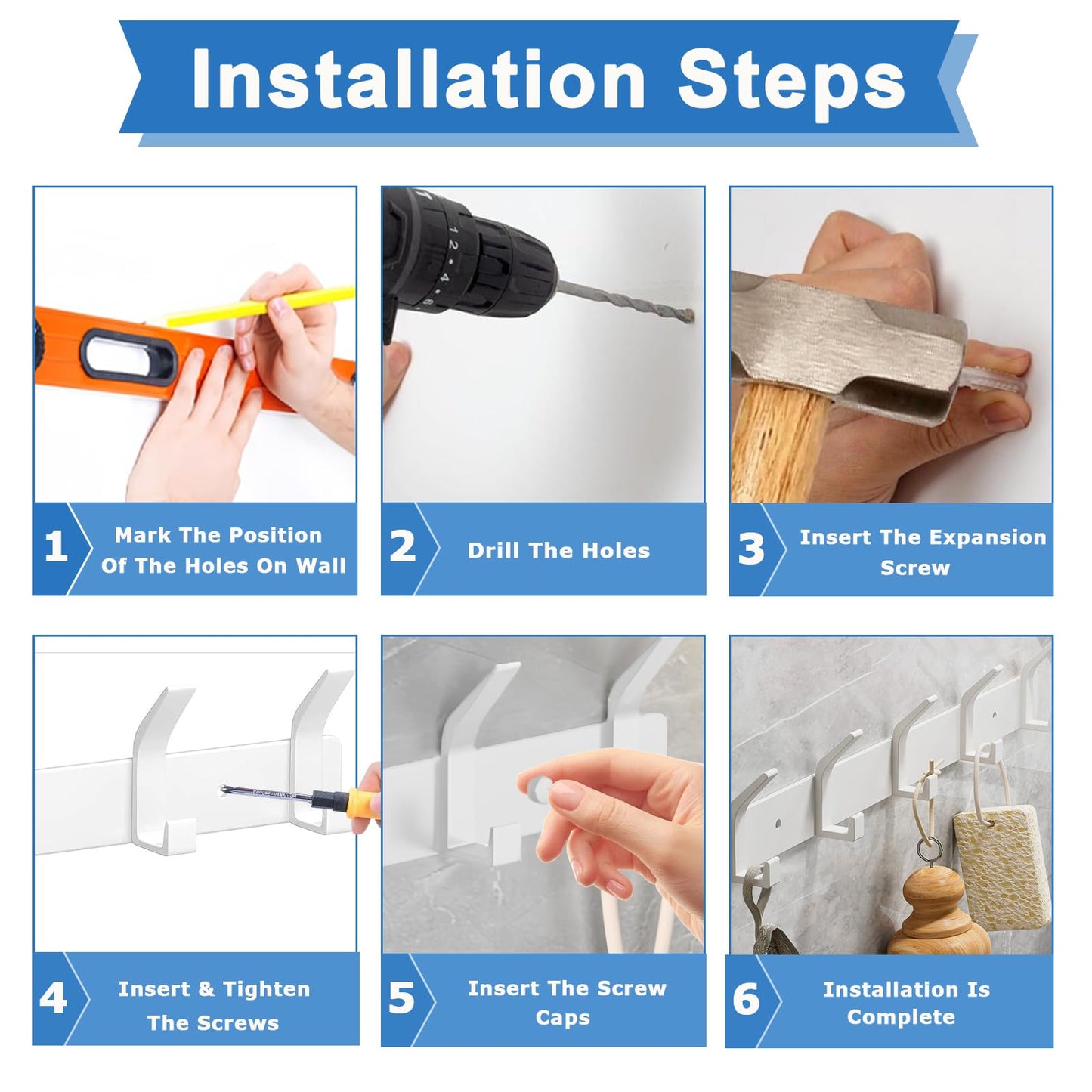 Installation Steps

1 Mark The Position Of The Holes On Wall

2 Drill The Holes

3 Insert The Expansion Screw

4 Insert & Tighten The Screws

5 Insert The Screw Caps

6 Installation Is Complete