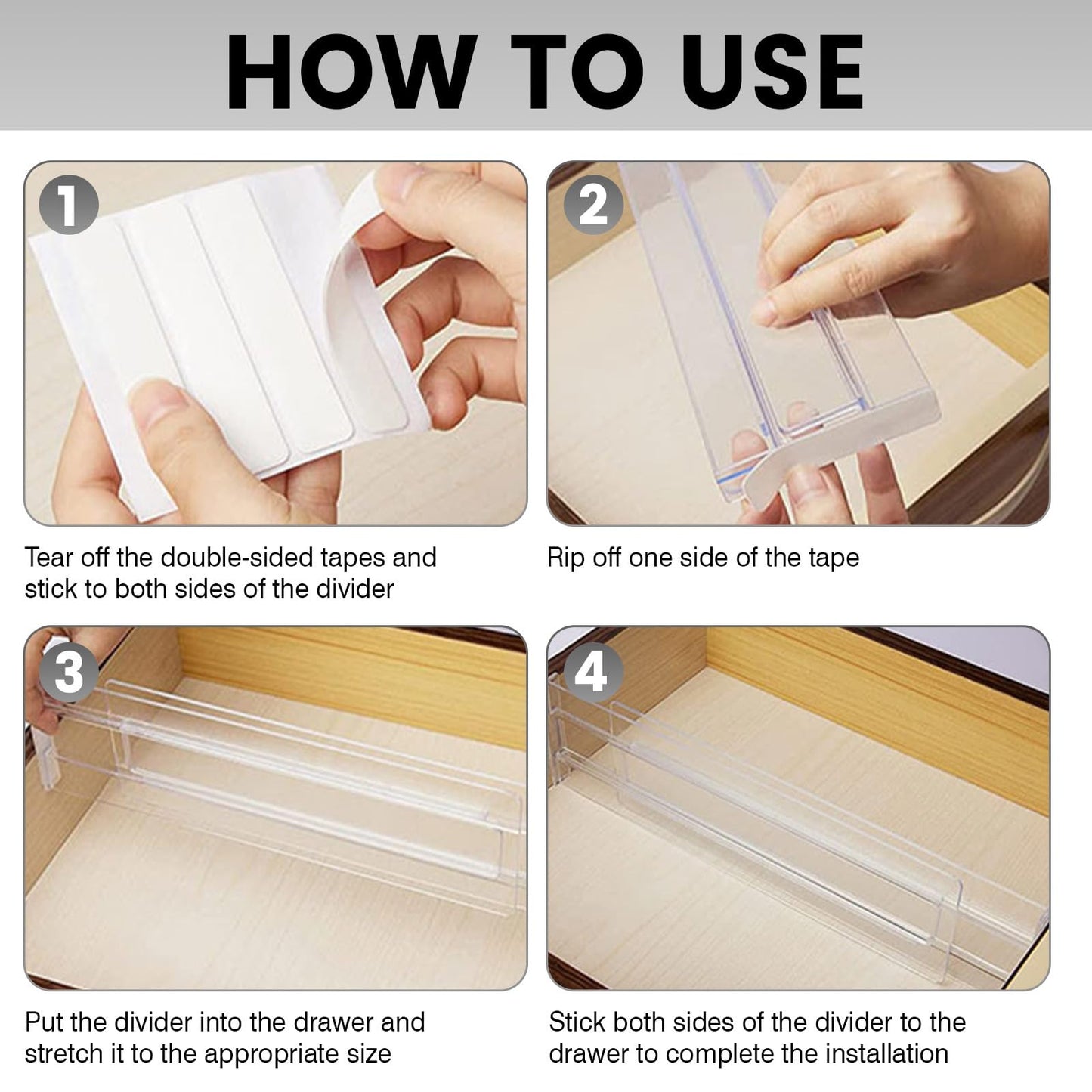 HOW TO USE

1

Tear off the double-sided tapes and stick to both sides of the divider

2

Rip off one side of the tape

3

Put the divider into the drawer and stretch it to the appropriate size

4

Stick both sides of the divider to the drawer to complete the installation