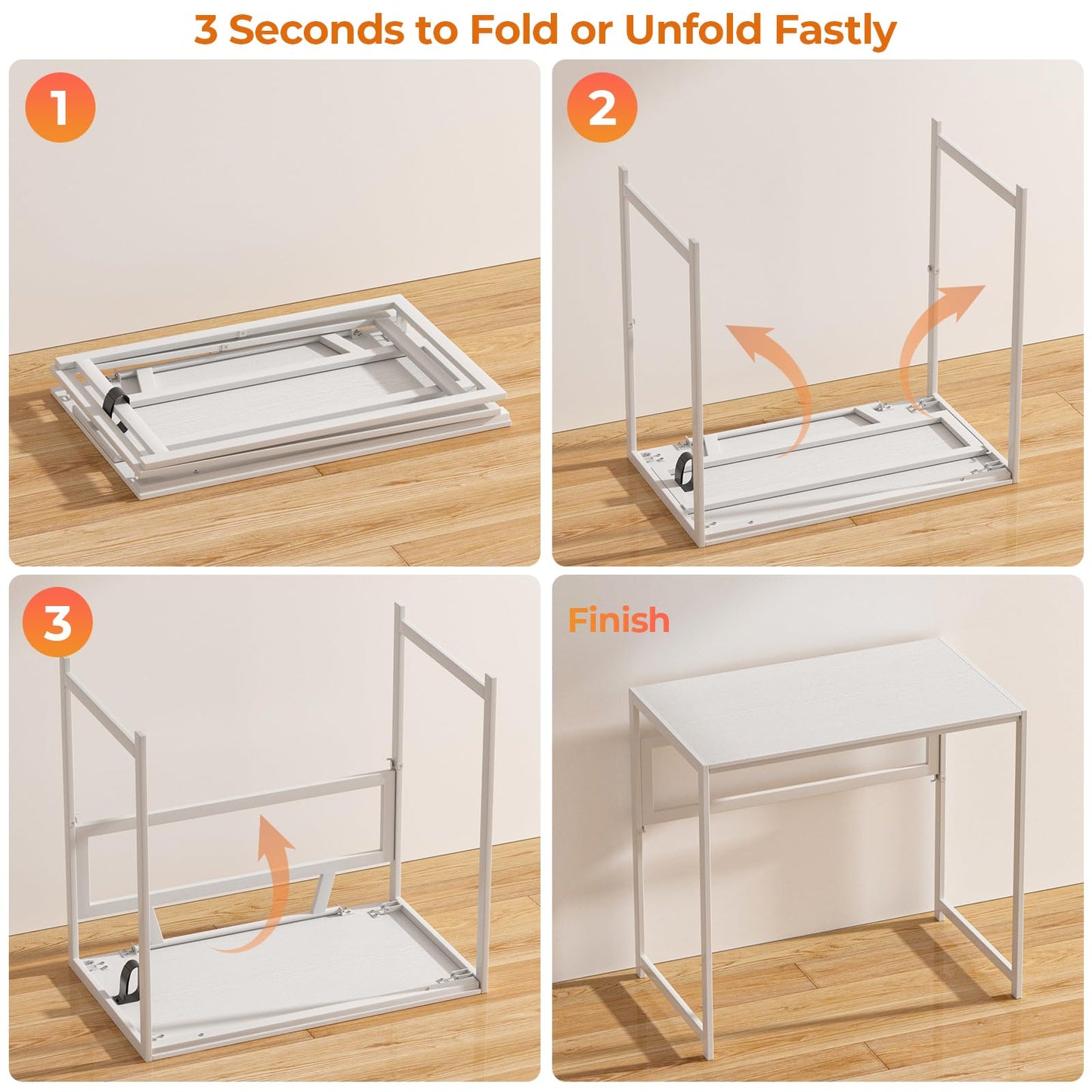 3 Seconds to Fold or Unfold Fastly

1

2

3

Finish