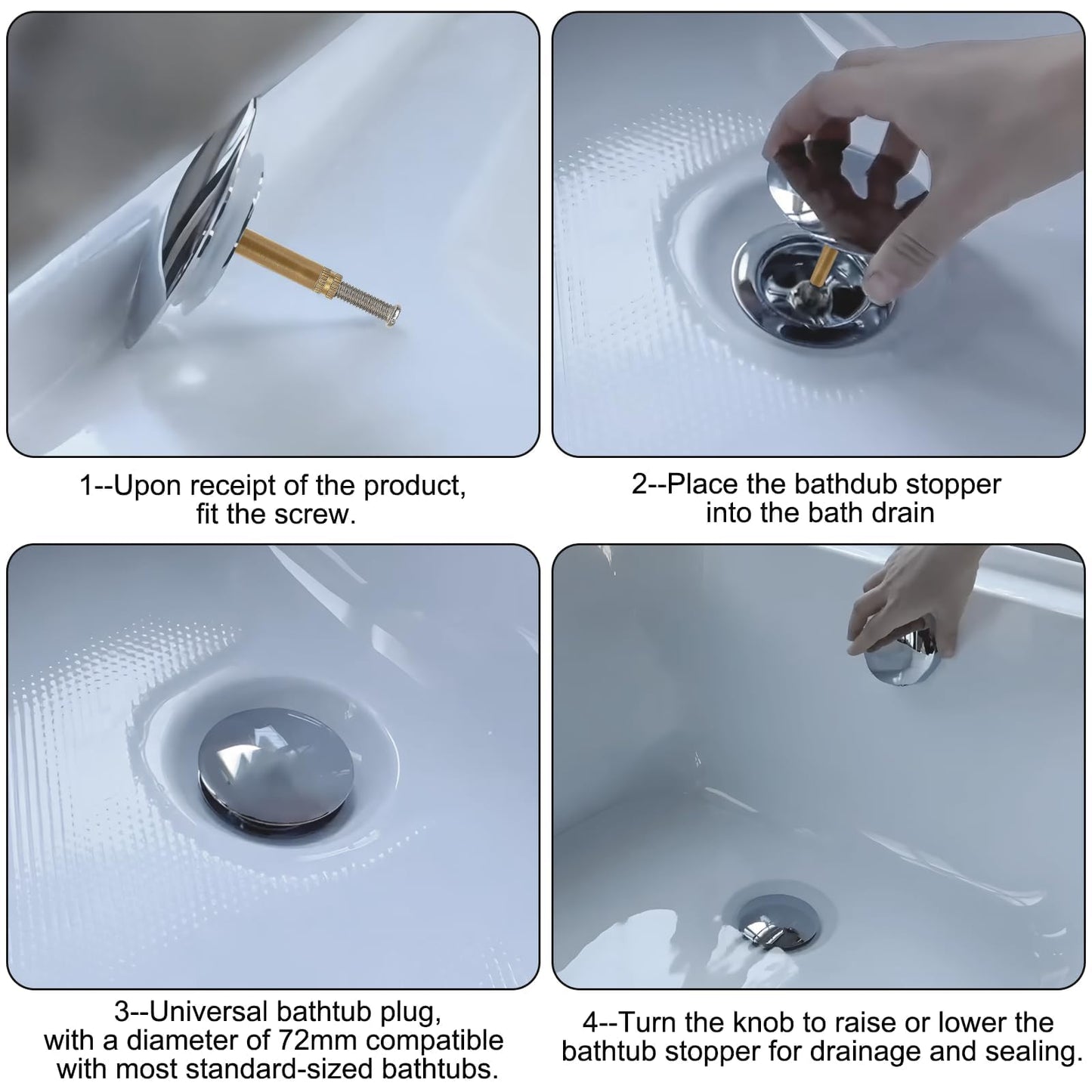 1--Upon receipt of the product, fit the screw.

2--Place the bathdub stopper into the bath drain

3--Universal bathtub plug, with a diameter of 72mm compatible with most standard-sized bathtubs.

4--Turn the knob to raise or lower the bathtub stopper for drainage and sealing.