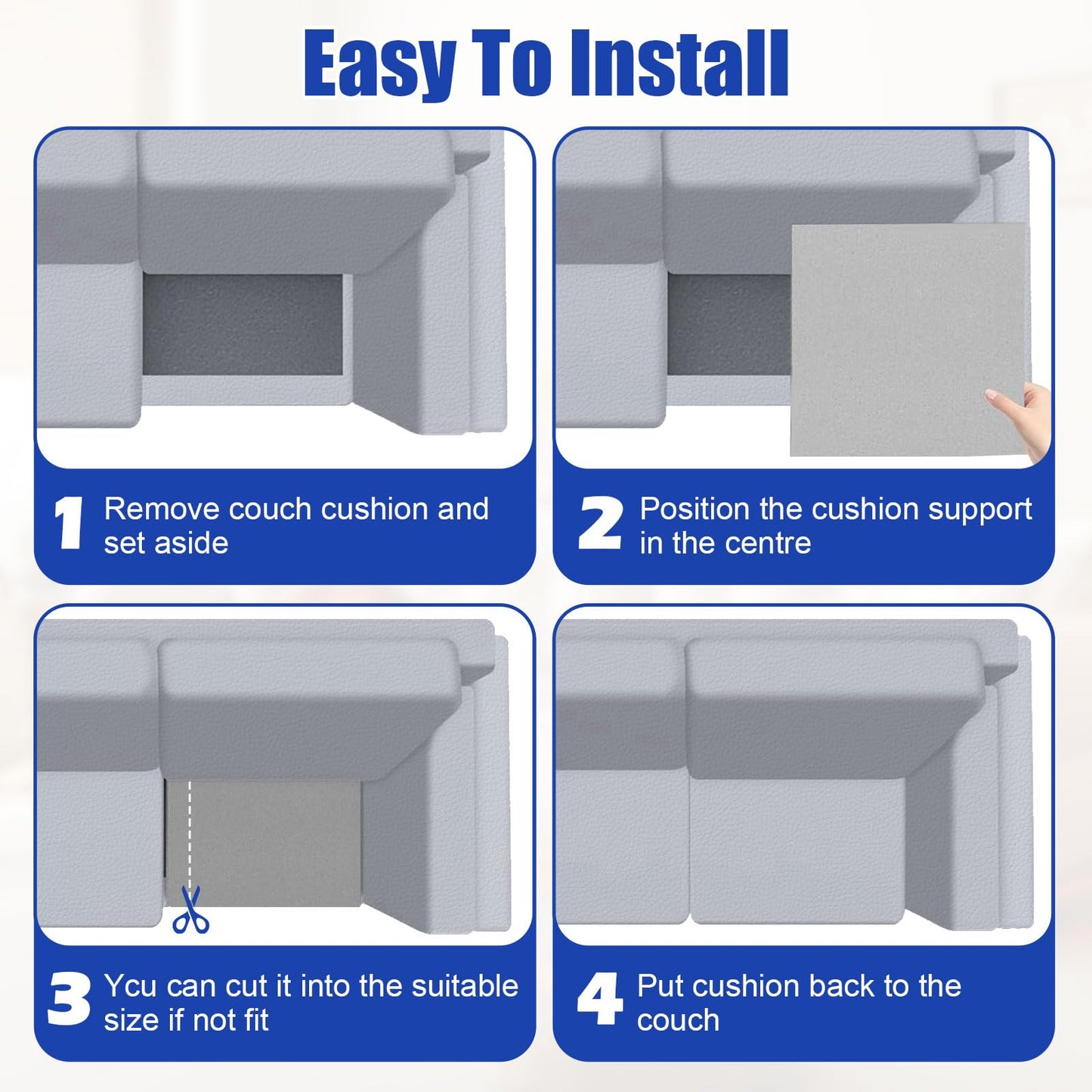 Easy To Install

1 Remove couch cushion and set aside

2 Position the cushion support in the centre

3 Ycu can cut it into the suitable size if not fit

4 Put cushion back to the couch