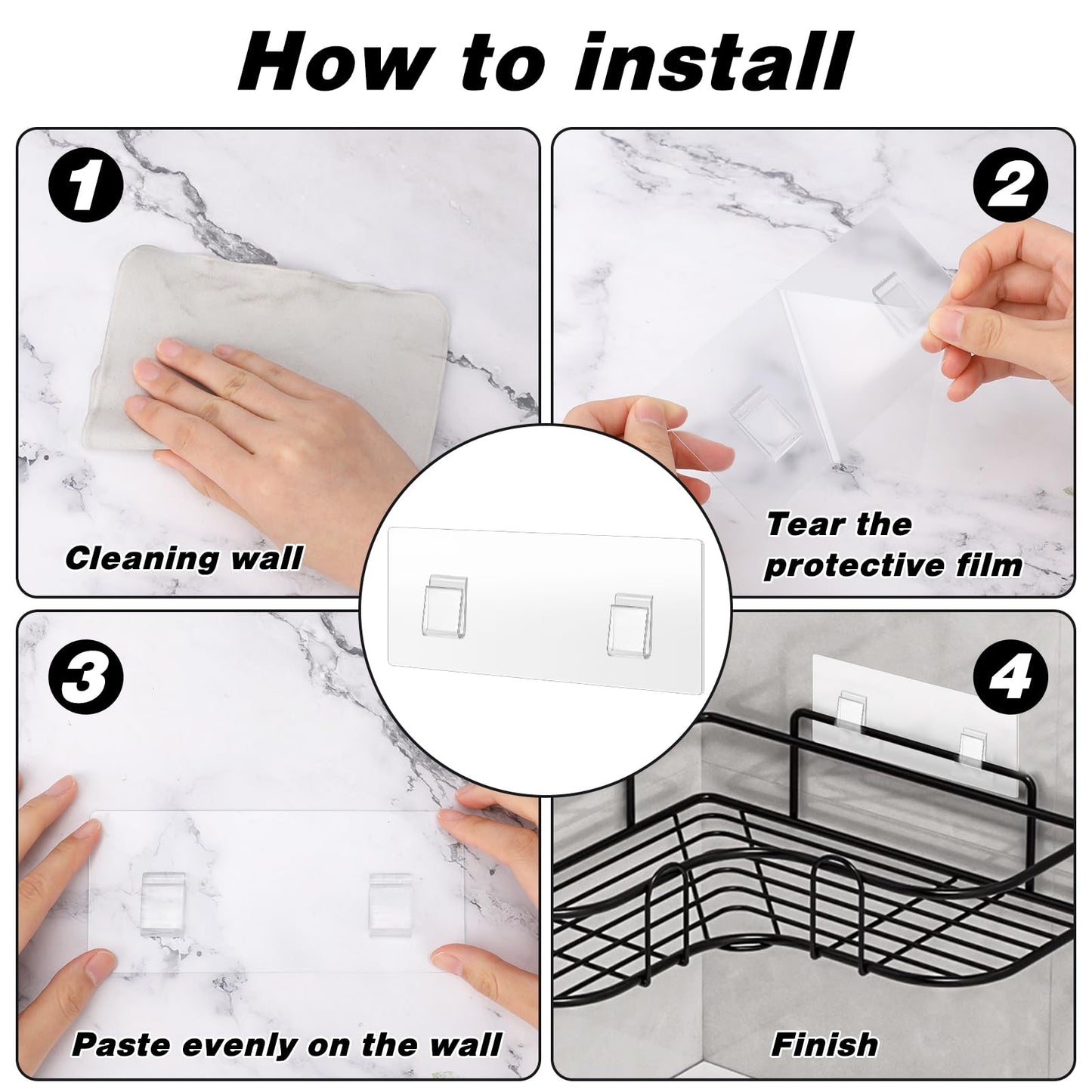 How to install

1
Cleaning wall

2
Tear the protective film

3
Paste evenly on the wall

4
Finish