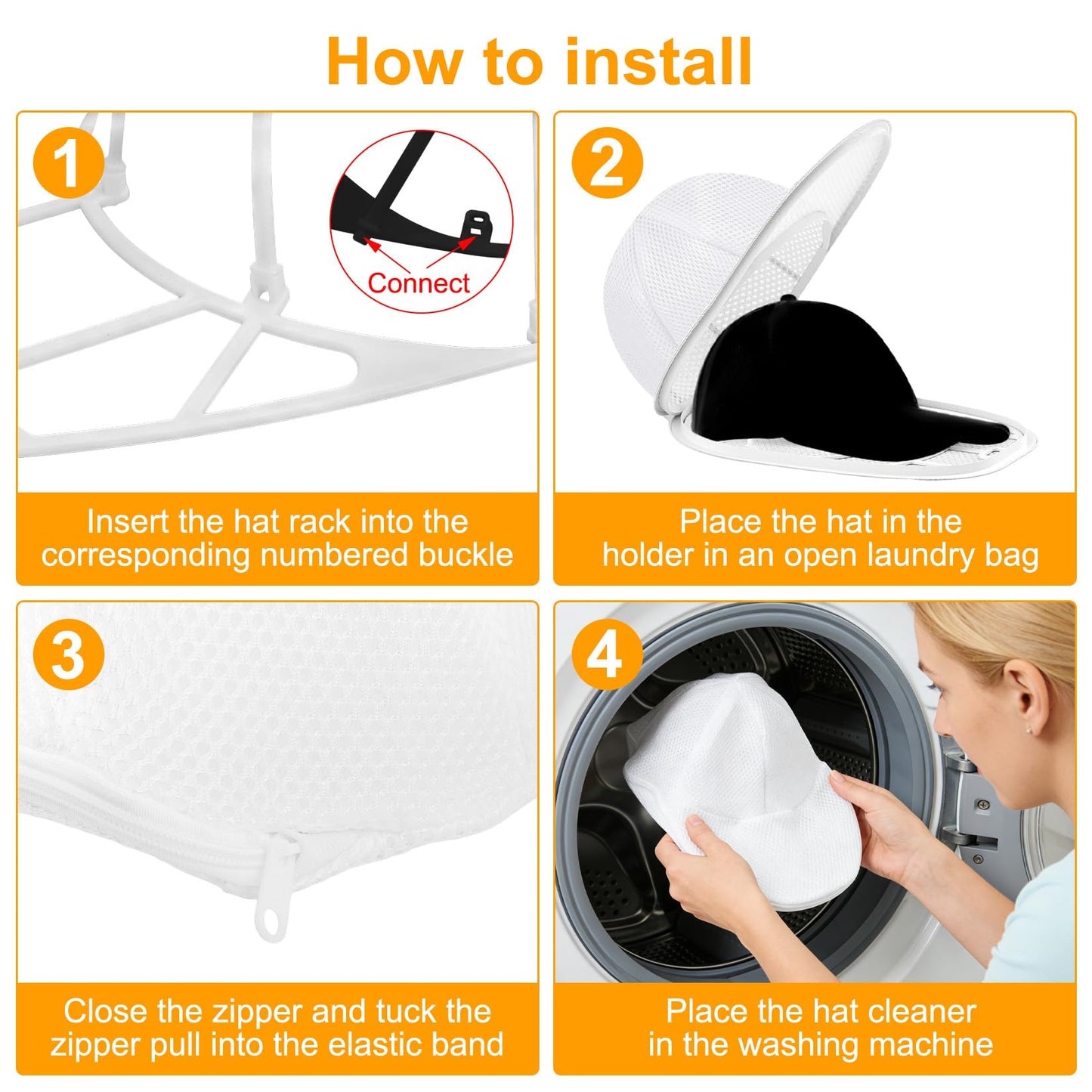 How to install

1

Connect

Insert the hat rack into the corresponding numbered buckle

2

Place the hat in the holder in an open laundry bag

3

Close the zipper and tuck the zipper pull into the elastic band

4

Place the hat cleaner in the washing machine