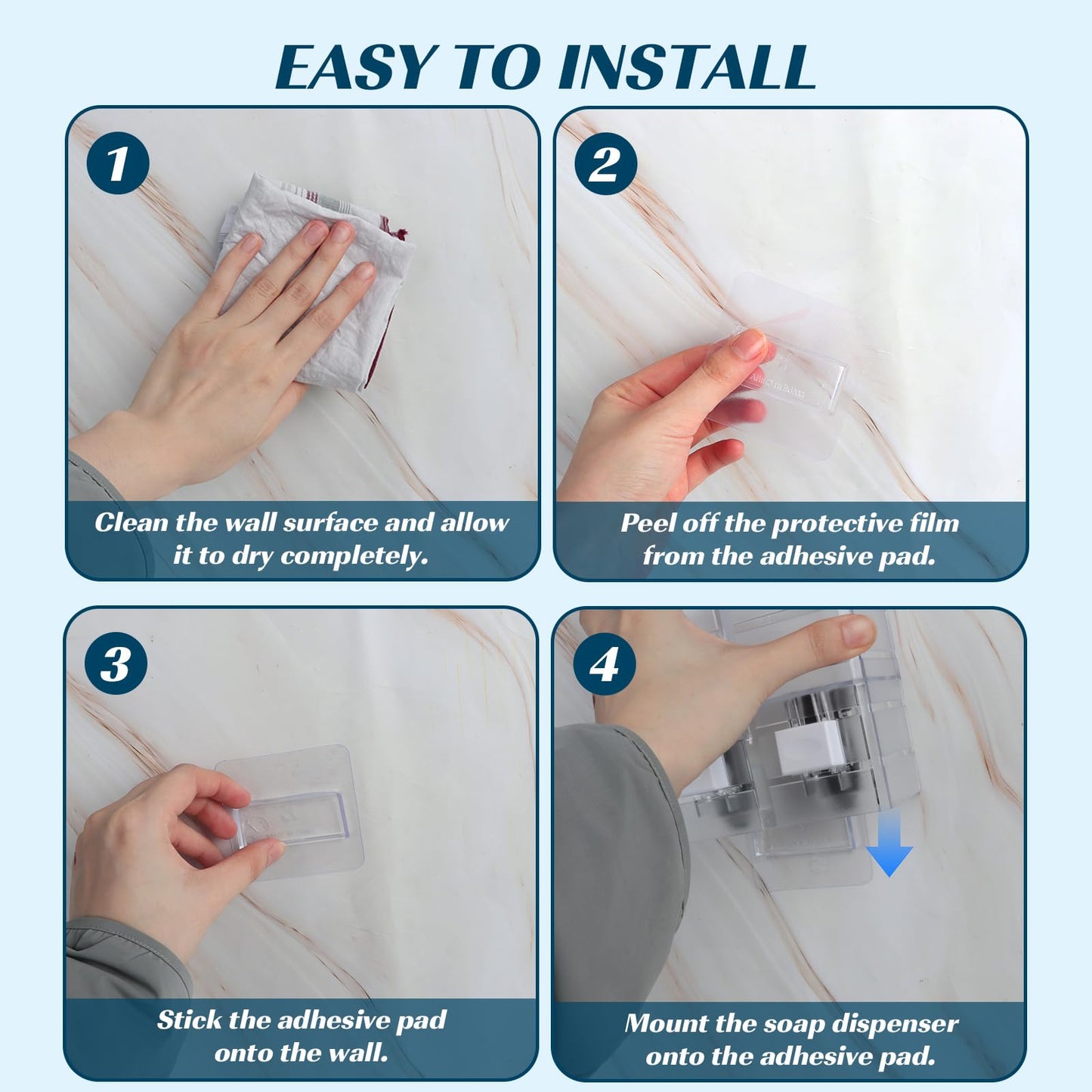 EASY TO INSTALL

1

Clean the wall surface and allow it to dry completely.

2

Peel off the protective film from the adhesive pad.

3

Stick the adhesive pad onto the wall.

4

Mount the soap dispenser onto the adhesive pad.