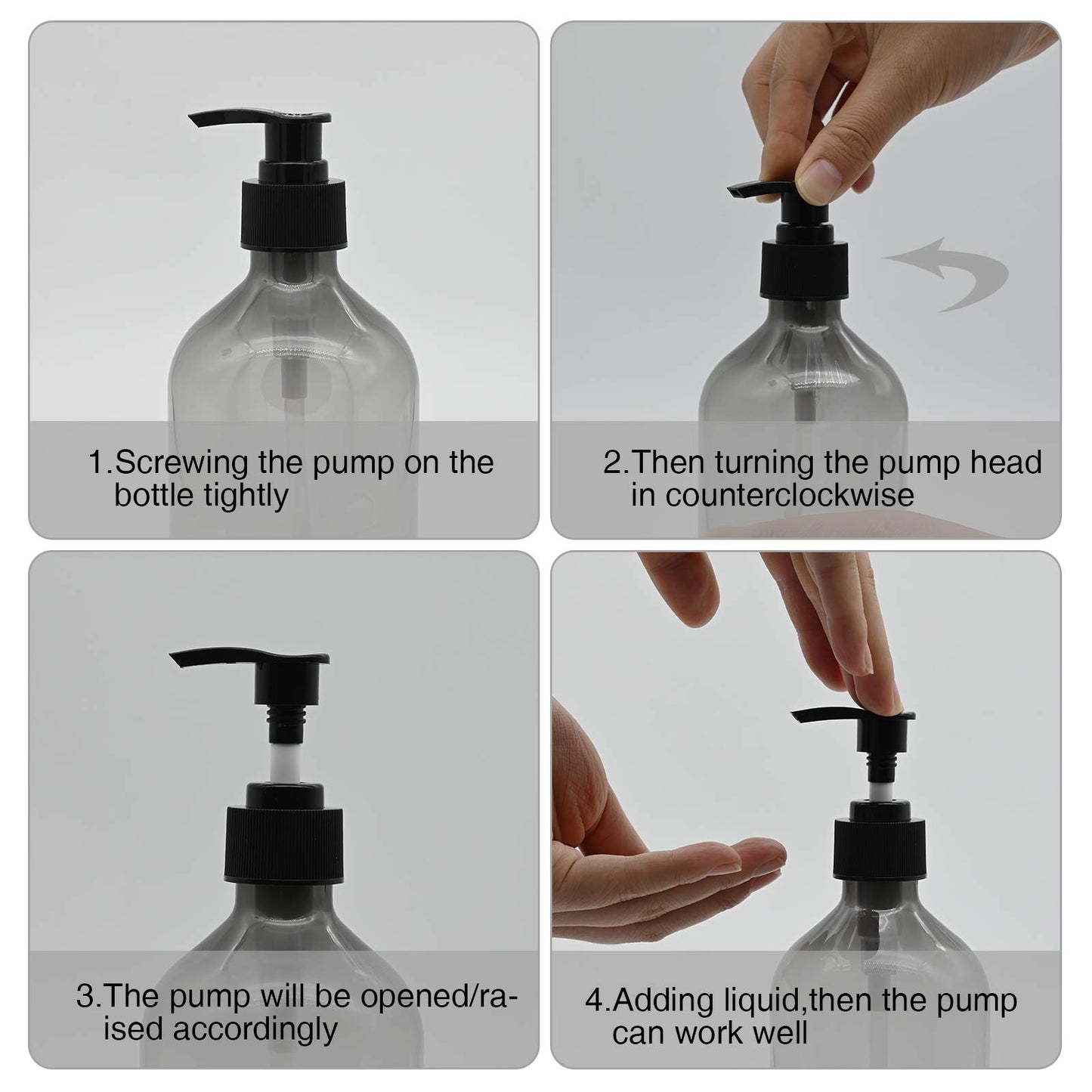 1.Screwing the pump on the bottle tightly

2.Then turning the pump head in counterclockwise

3.The pump will be opened/raised accordingly

4.Adding liquid,then the pump can work well