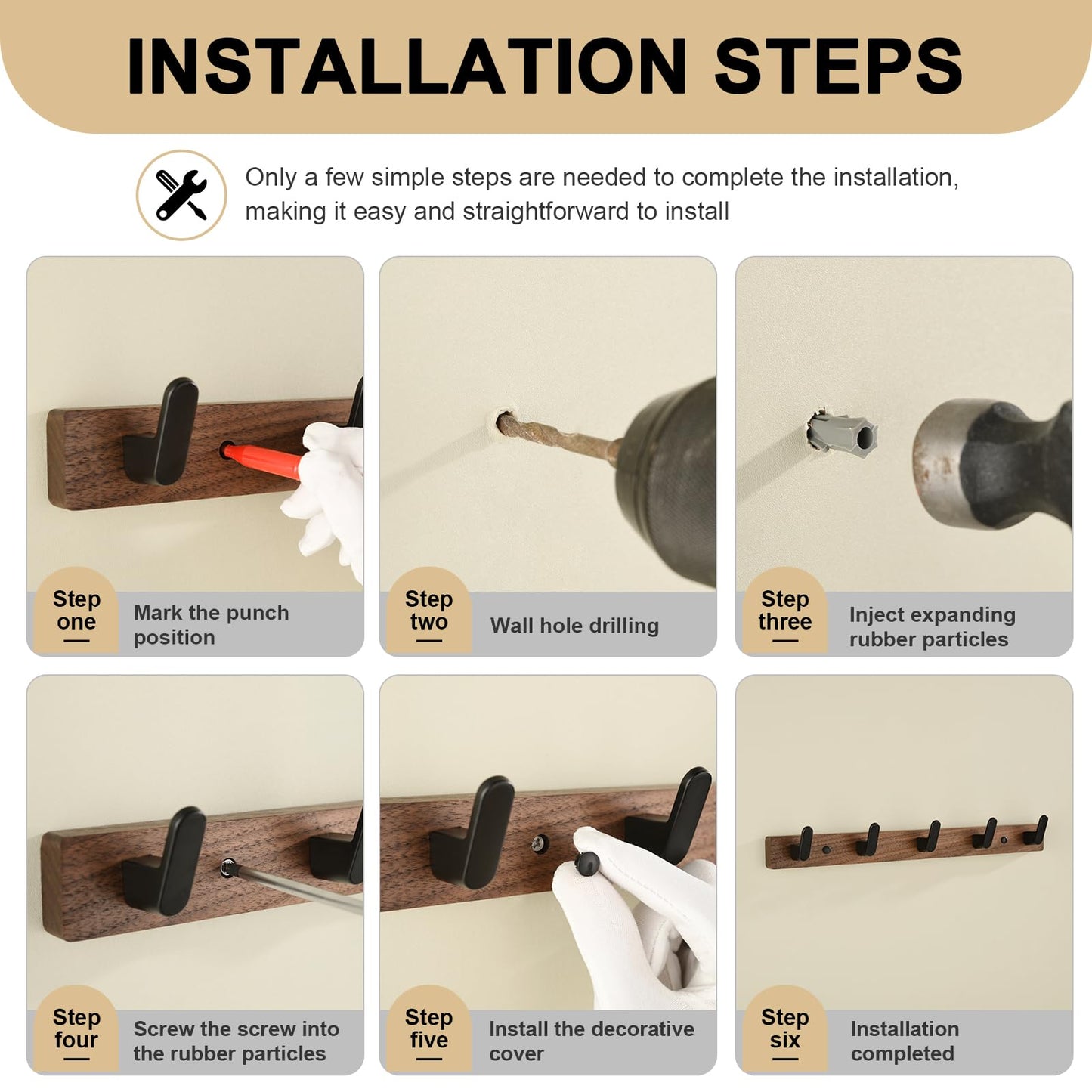 INSTALLATION STEPS

Only a few simple steps are needed to complete the installation, making it easy and straightforward to install

Step one

Mark the punch position

Step two

Wall hole drilling

Step three

Inject expanding rubber particles

Step four

Screw the screw into the rubber particles

Step five

Install the decorative cover

Step six

Installation completed