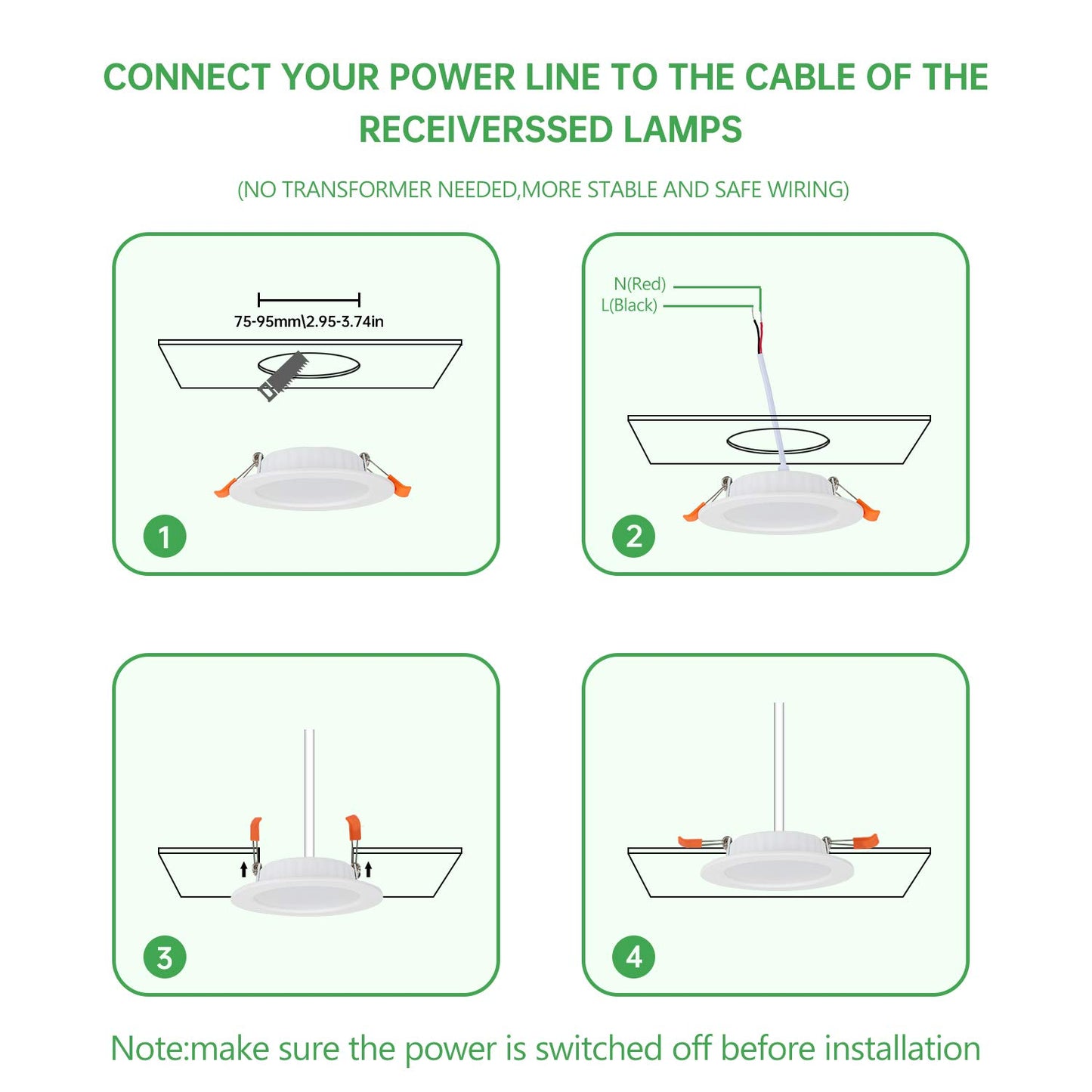 CONNECT YOUR POWER LINE TO THE CABLE OF THE RECEIVERSSED LAMPS

(NO TRANSFORMER NEEDED,MORE STABLE AND SAFE WIRING)

75-95mm\2.95-3.74in

1

N(Red)
L(Black)

2

3

4

Note:make sure the power is switched off before installation