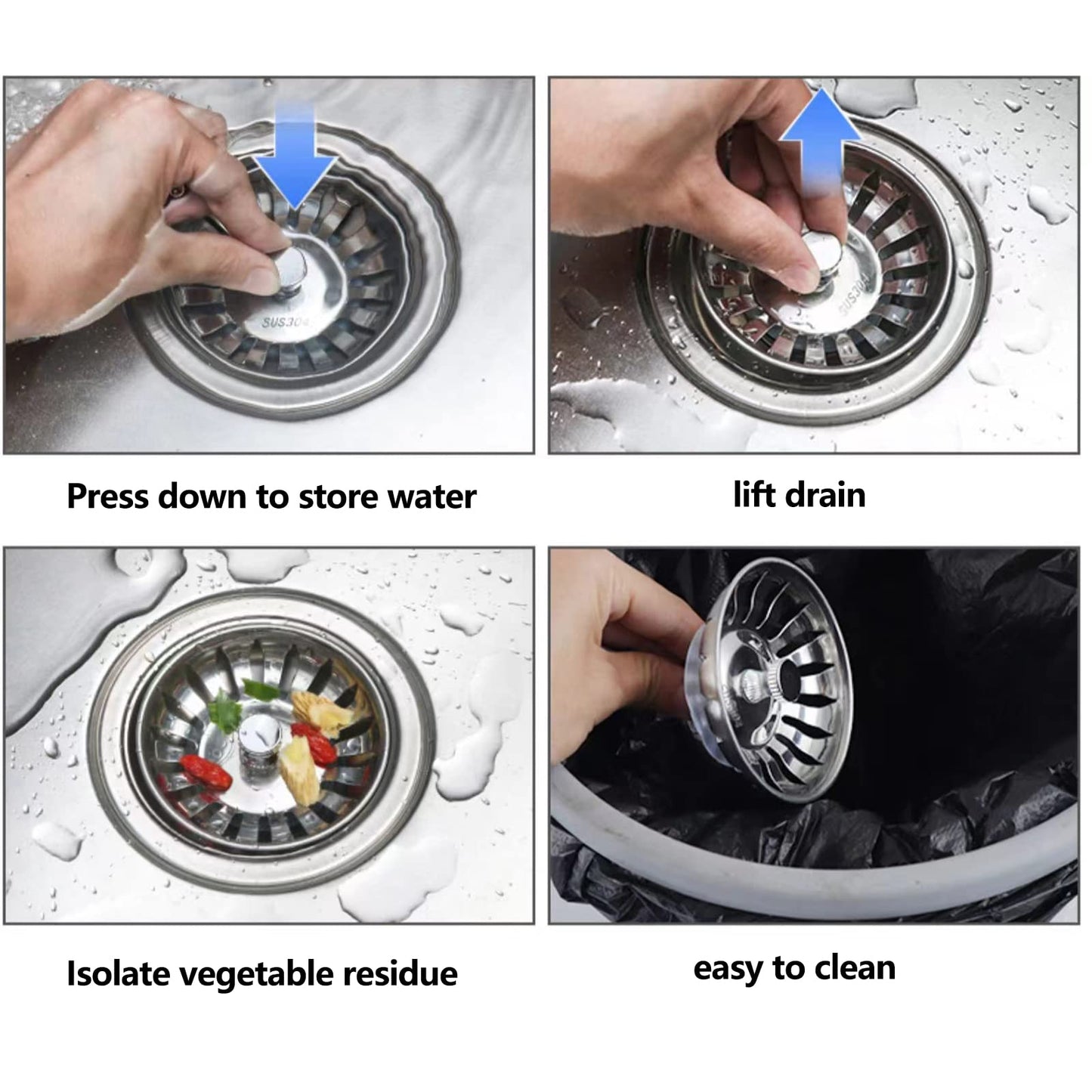 SUS304

SUS304

Press down to store water

lift drain

Isolate vegetable residue

easy to clean