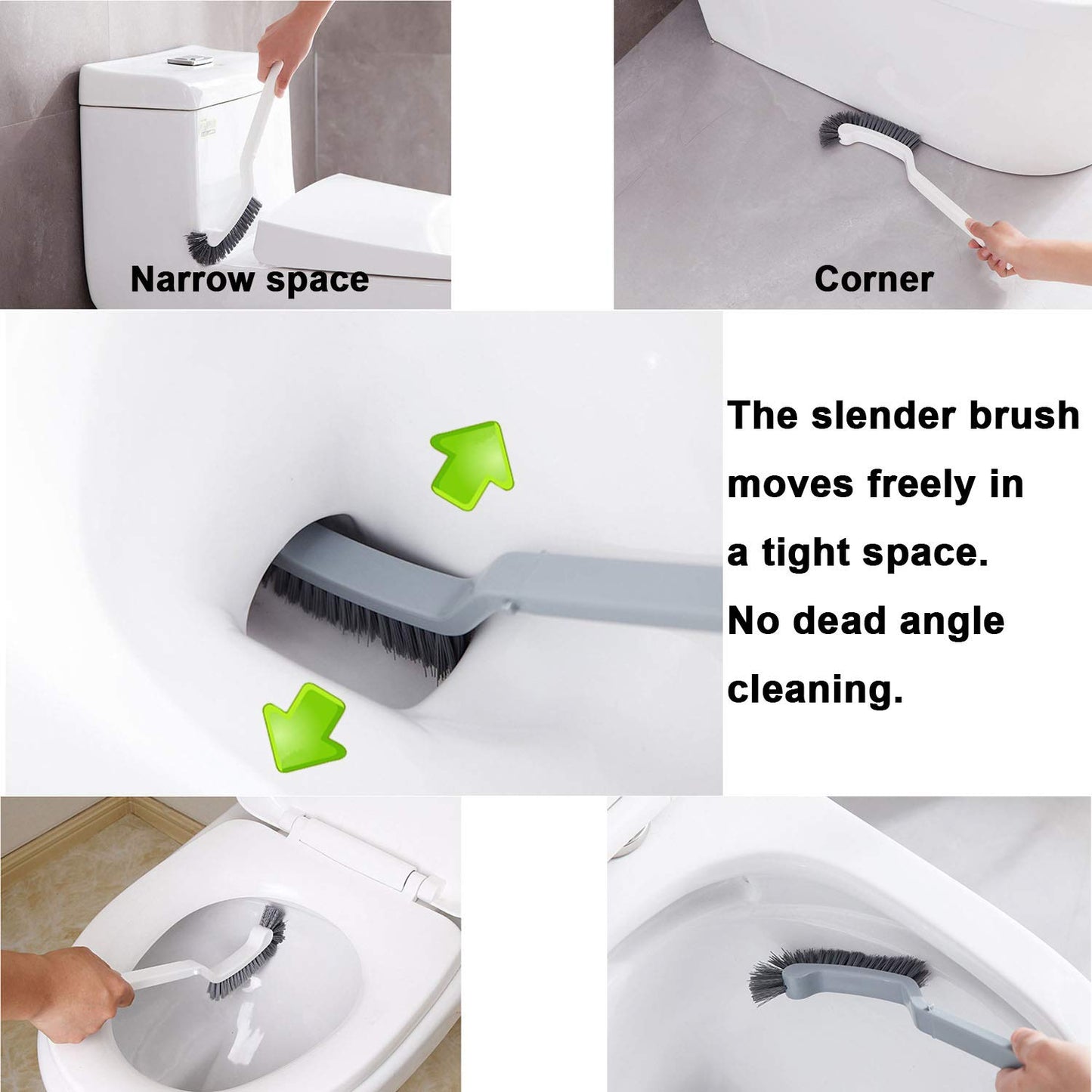 Narrow space

Corner

The slender brush moves freely in a tight space. No dead angle cleaning.