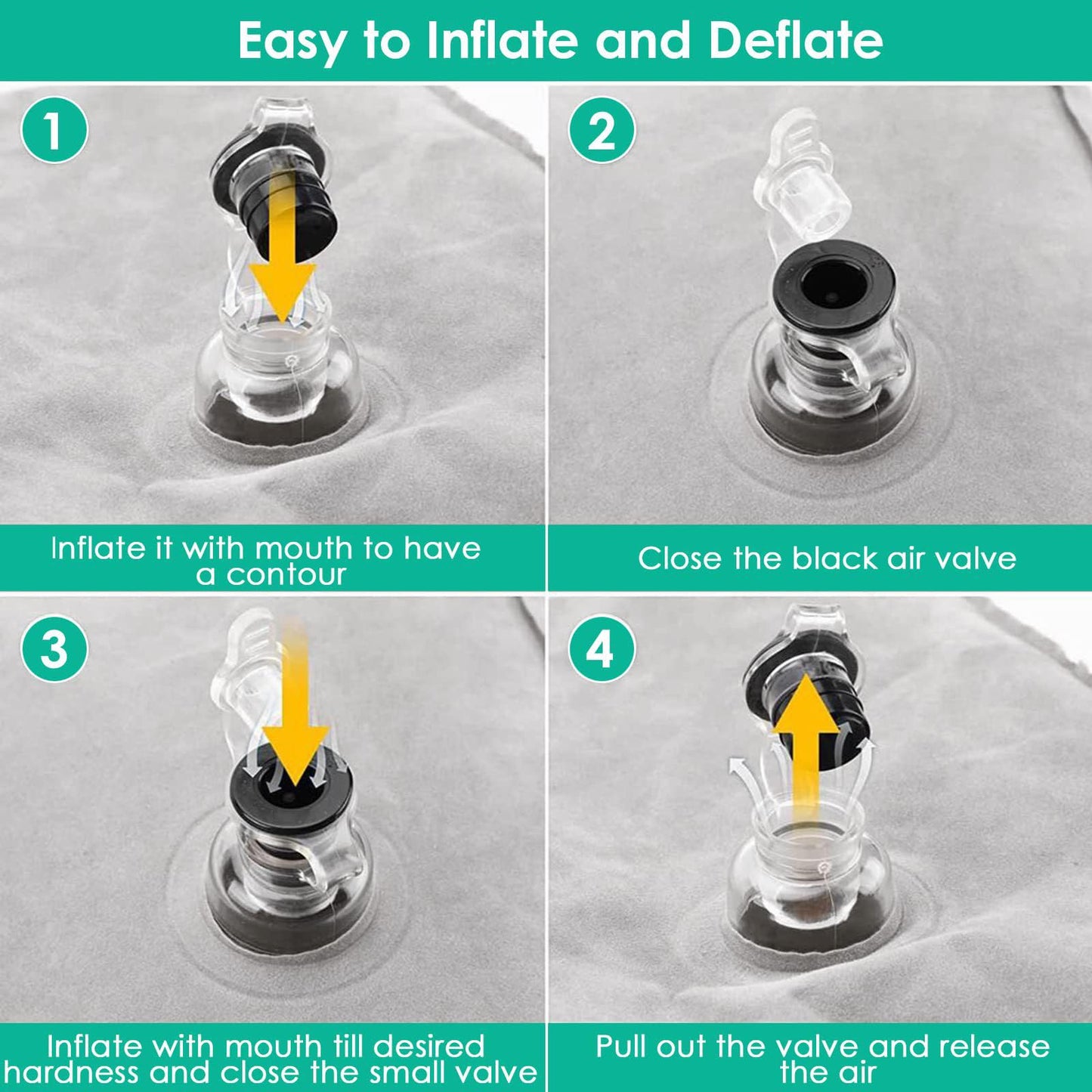 Easy to Inflate and Deflate

1

Inflate it with mouth to have a contour

2

Close the black air valve

3

Inflate with mouth till desired hardness and close the small valve

4

Pull out the valve and release the air