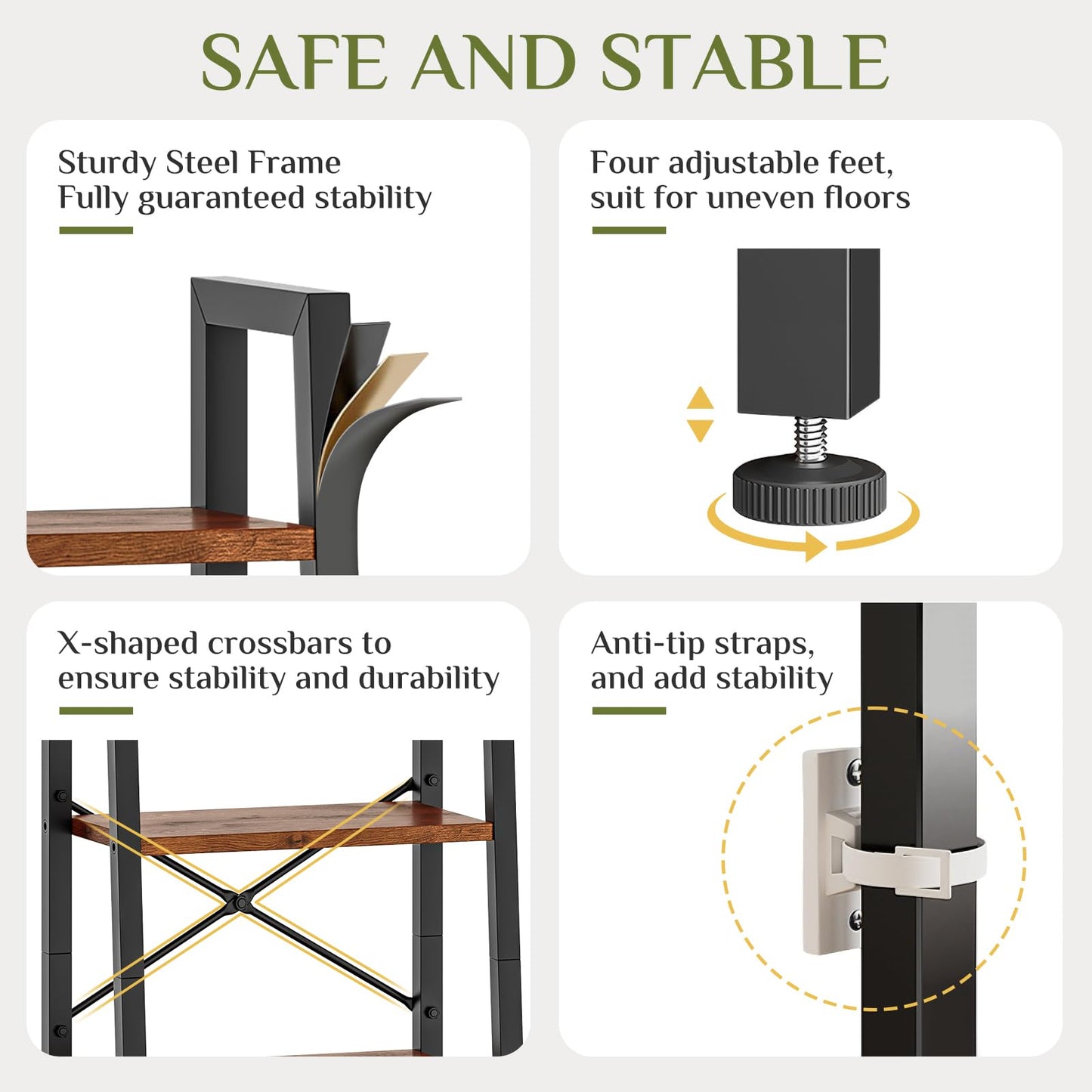 SAFE AND STABLE

Sturdy Steel Frame
Fully guaranteed stability

Four adjustable feet,
suit for uneven floors

X-shaped crossbars to
ensure stability and durability

Anti-tip straps,
and add stability