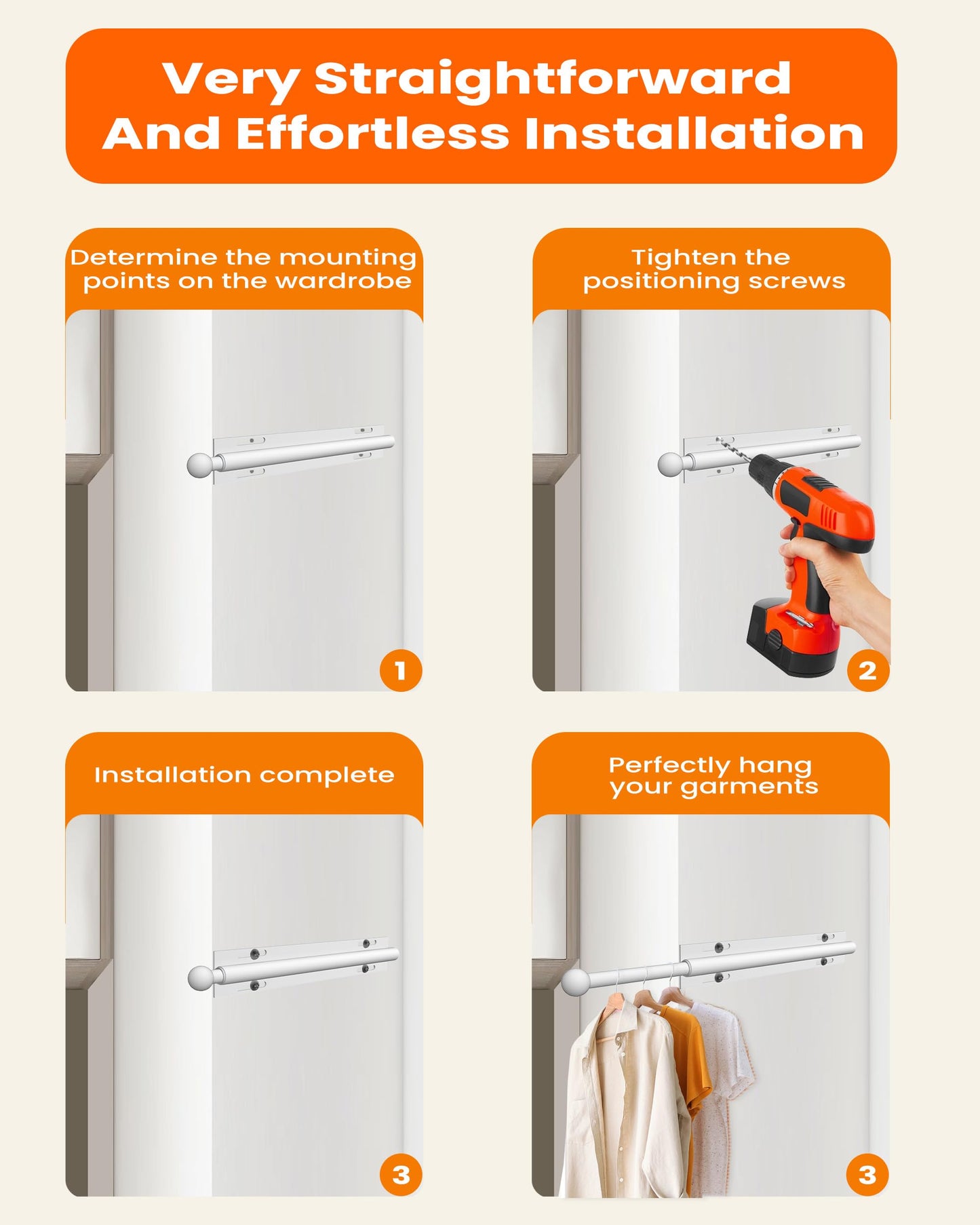 Very Straightforward And Effortless Installation

Determine the mounting points on the wardrobe

1

Tighten the positioning screws

2

Installation complete

3

Perfectly hang your garments

3