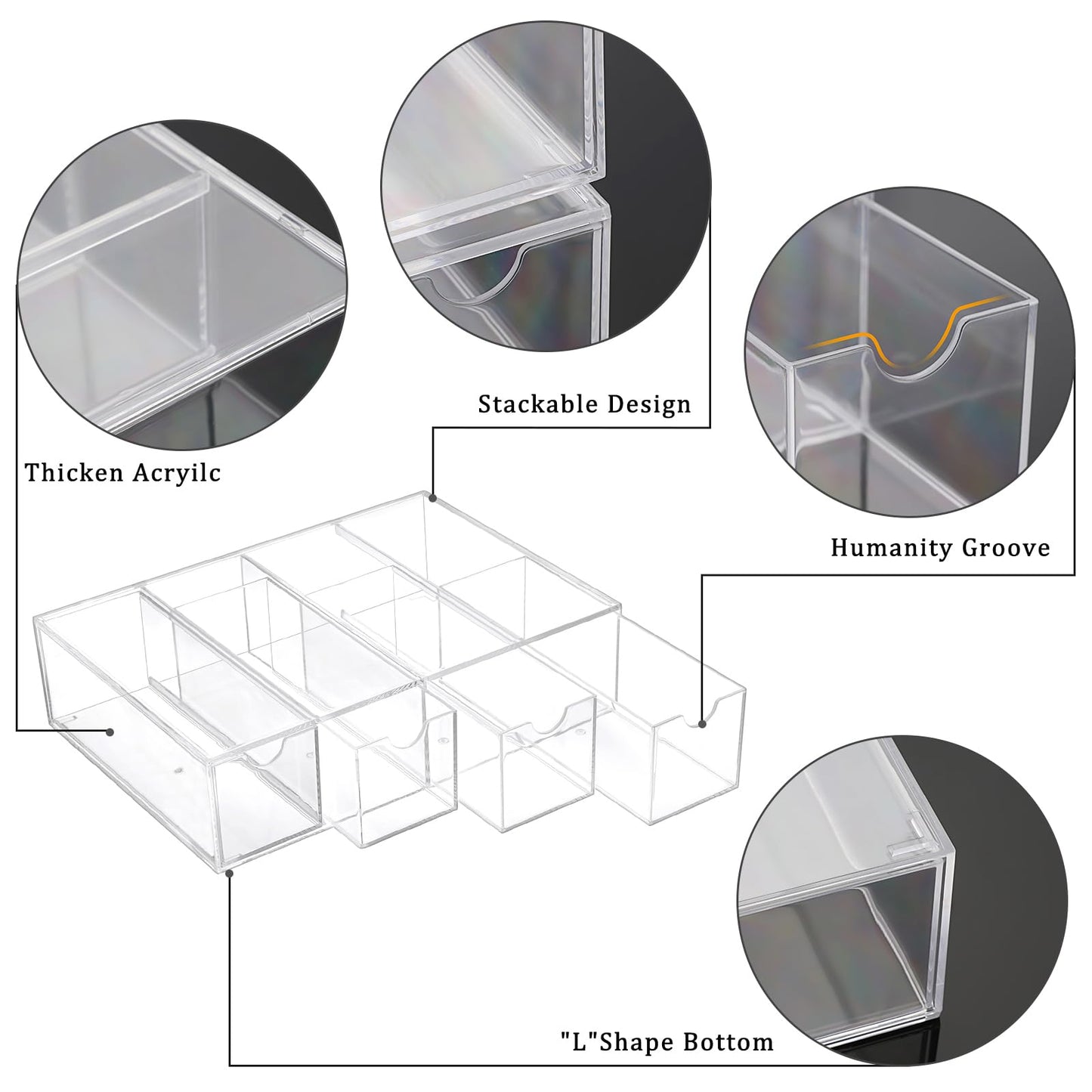 Stackable Design

Thicken Acryilc

Humanity Groove

"L"Shape Bottom