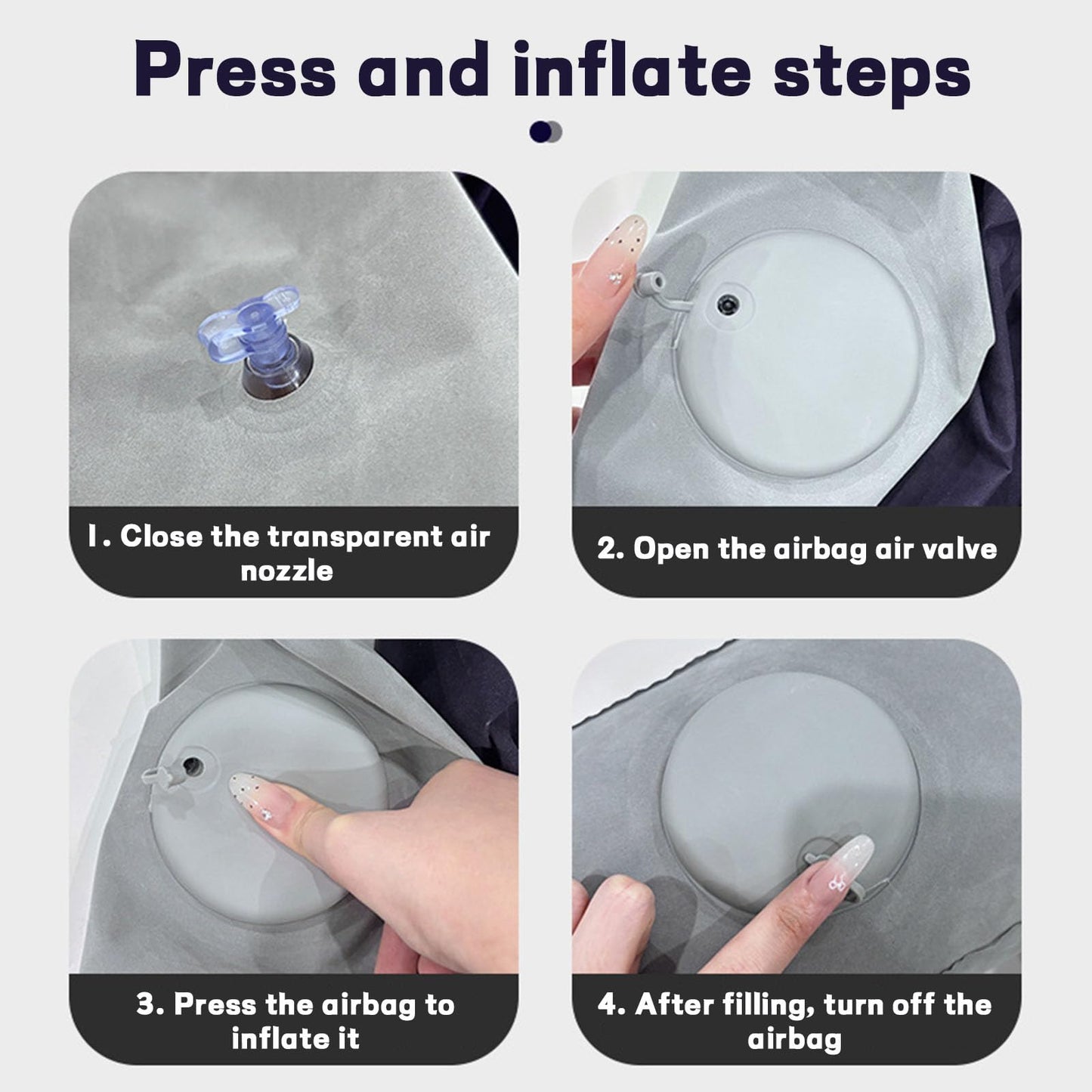 Press and inflate steps

1. Close the transparent air nozzle

2. Open the airbag air valve

3. Press the airbag to inflate it

4. After filling, turn off the airbag