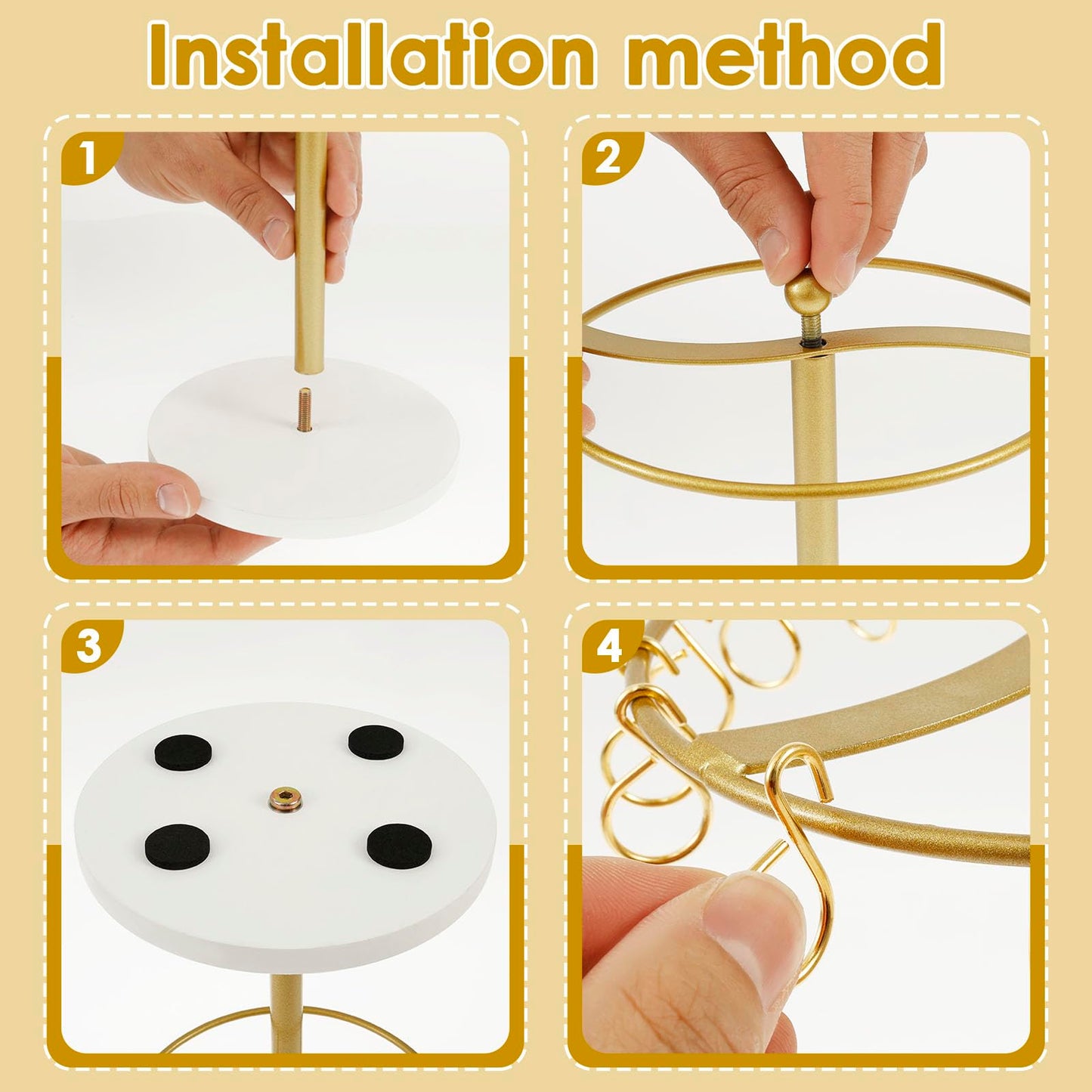 Installation method

1

2

3

4