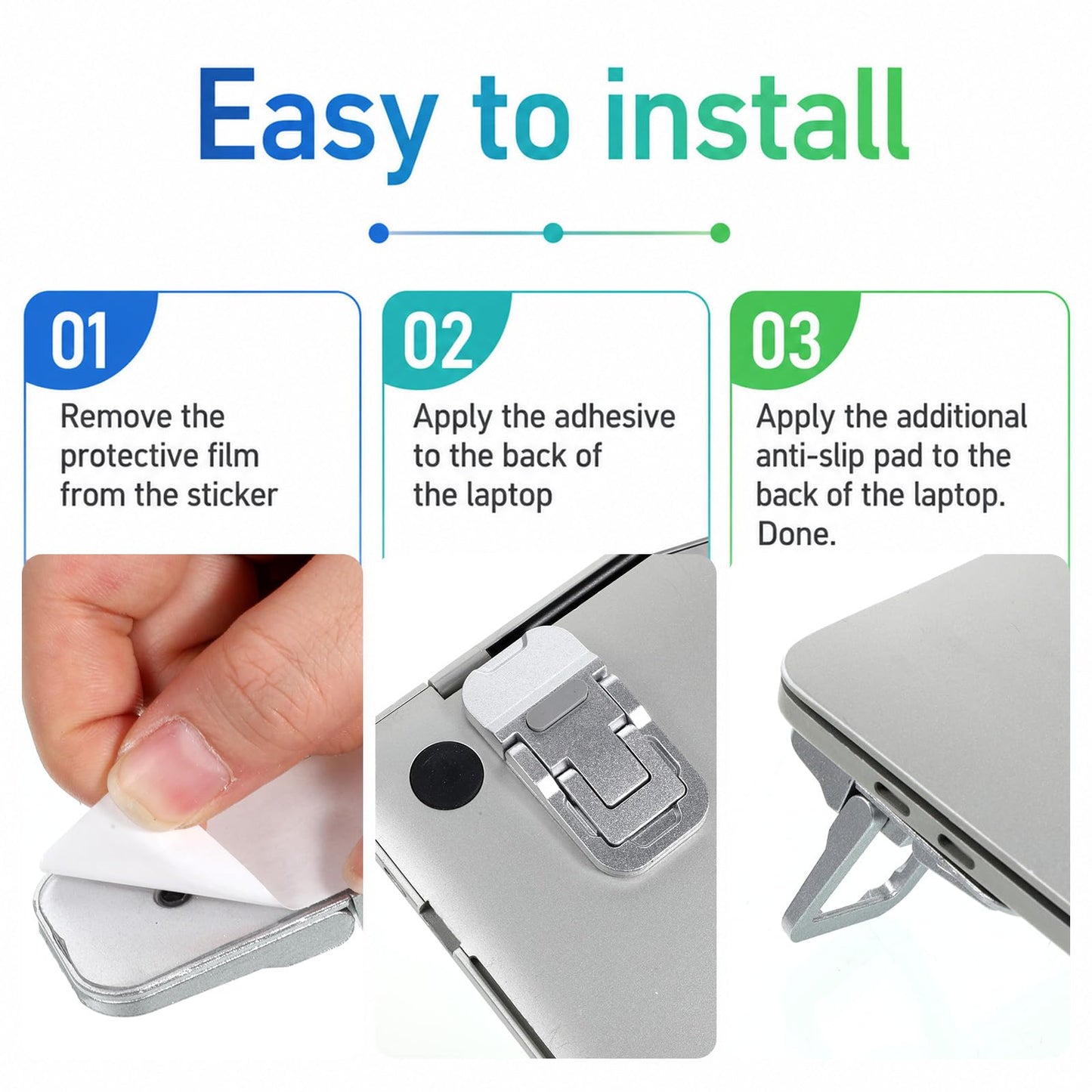 Easy to install

01
Remove the protective film from the sticker

02
Apply the adhesive to the back of the laptop

03
Apply the additional anti-slip pad to the back of the laptop. Done.