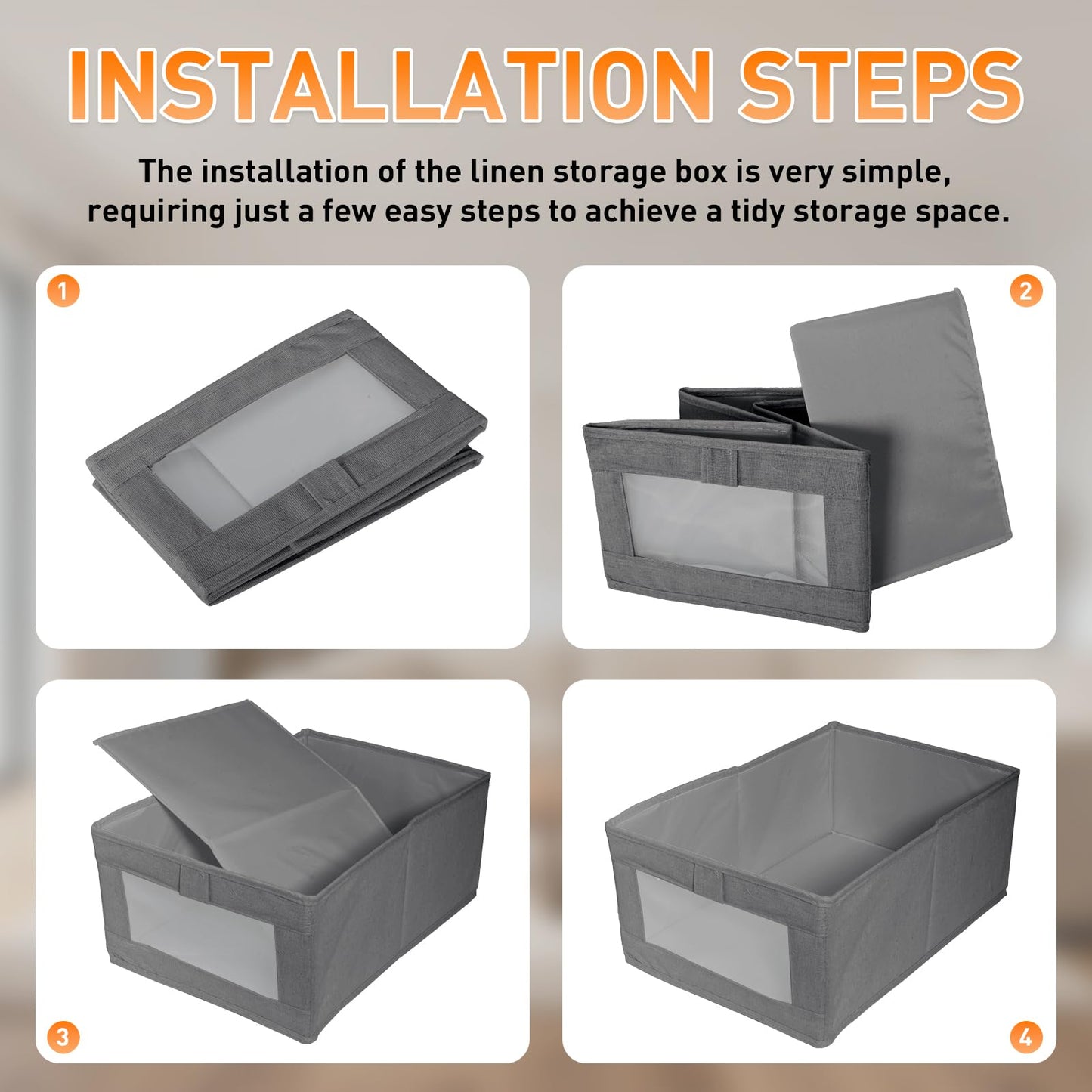 INSTALLATION STEPS

The installation of the linen storage box is very simple, requiring just a few easy steps to achieve a tidy storage space.

1

2

3

4