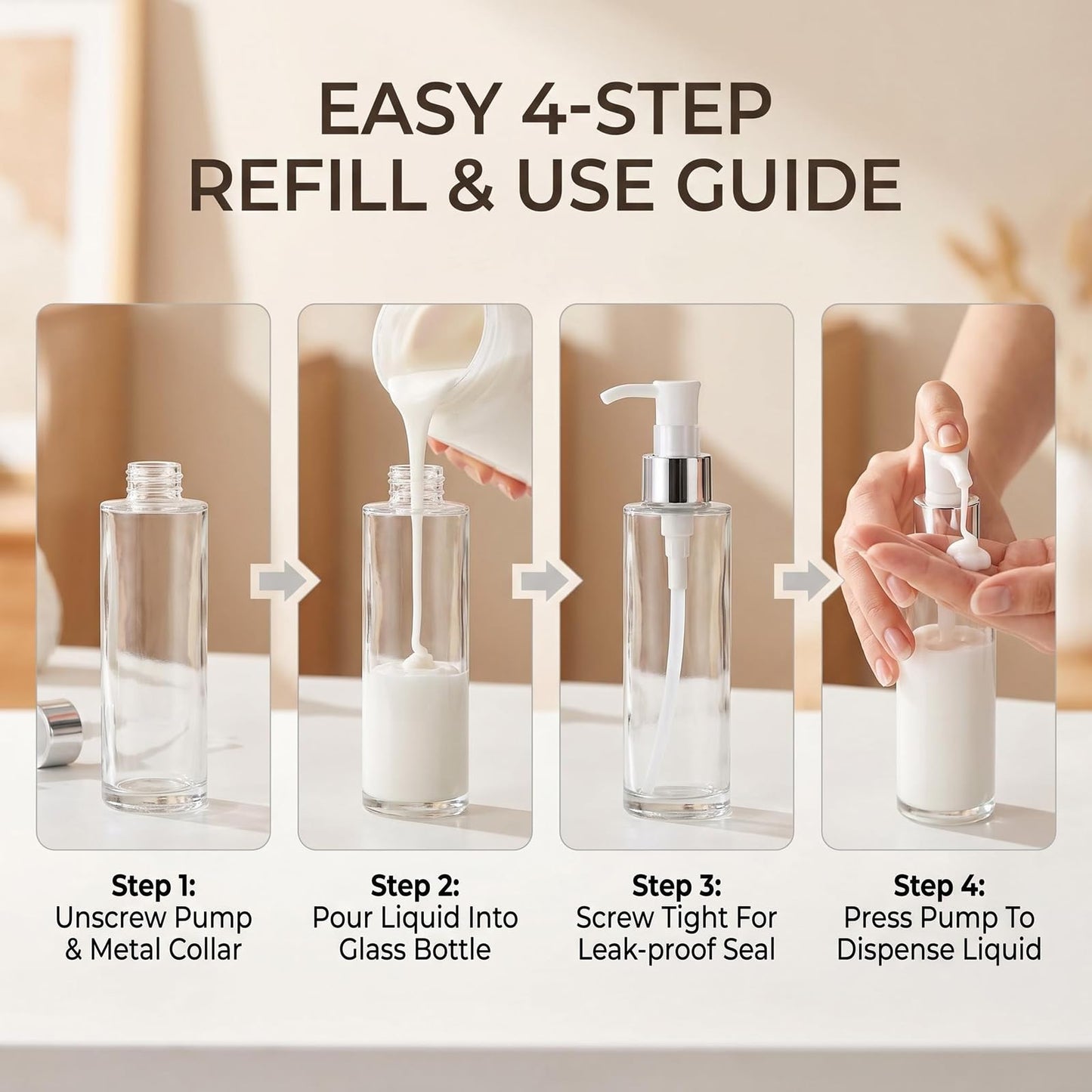 EASY 4-STEP
REFILL & USE GUIDE

Step 1:
Unscrew Pump
& Metal Collar

Step 2:
Pour Liquid Into
Glass Bottle

Step 3:
Screw Tight For
Leak-proof Seal

Step 4:
Press Pump To
Dispense Liquid