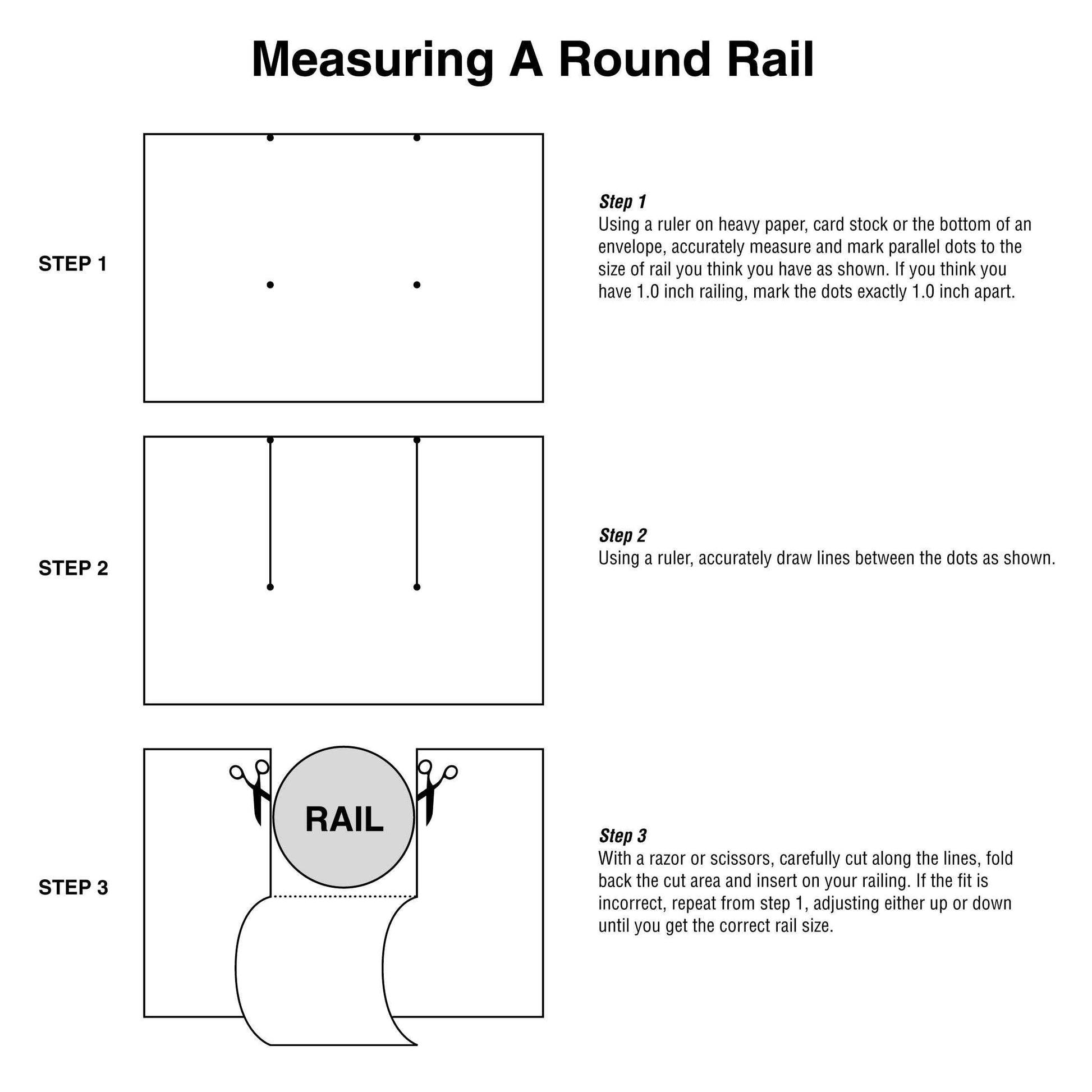 Measuring A Round Rail

STEP 1

Step 1
Using a ruler on heavy paper, card stock or the bottom of an envelope, accurately measure and mark parallel dots to the size of rail you think you have as shown. If you think you have 1.0 inch railing, mark the dots exactly 1.0 inch apart.

STEP 2

Step 2
Using a ruler, accurately draw lines between the dots as shown.

STEP 3

RAIL

Step 3
With a razor or scissors, carefully cut along the lines, fold back the cut area and insert on your railing. If the fit is incorrect, repeat from step 1, adjusting either up or down until you get the correct rail size.