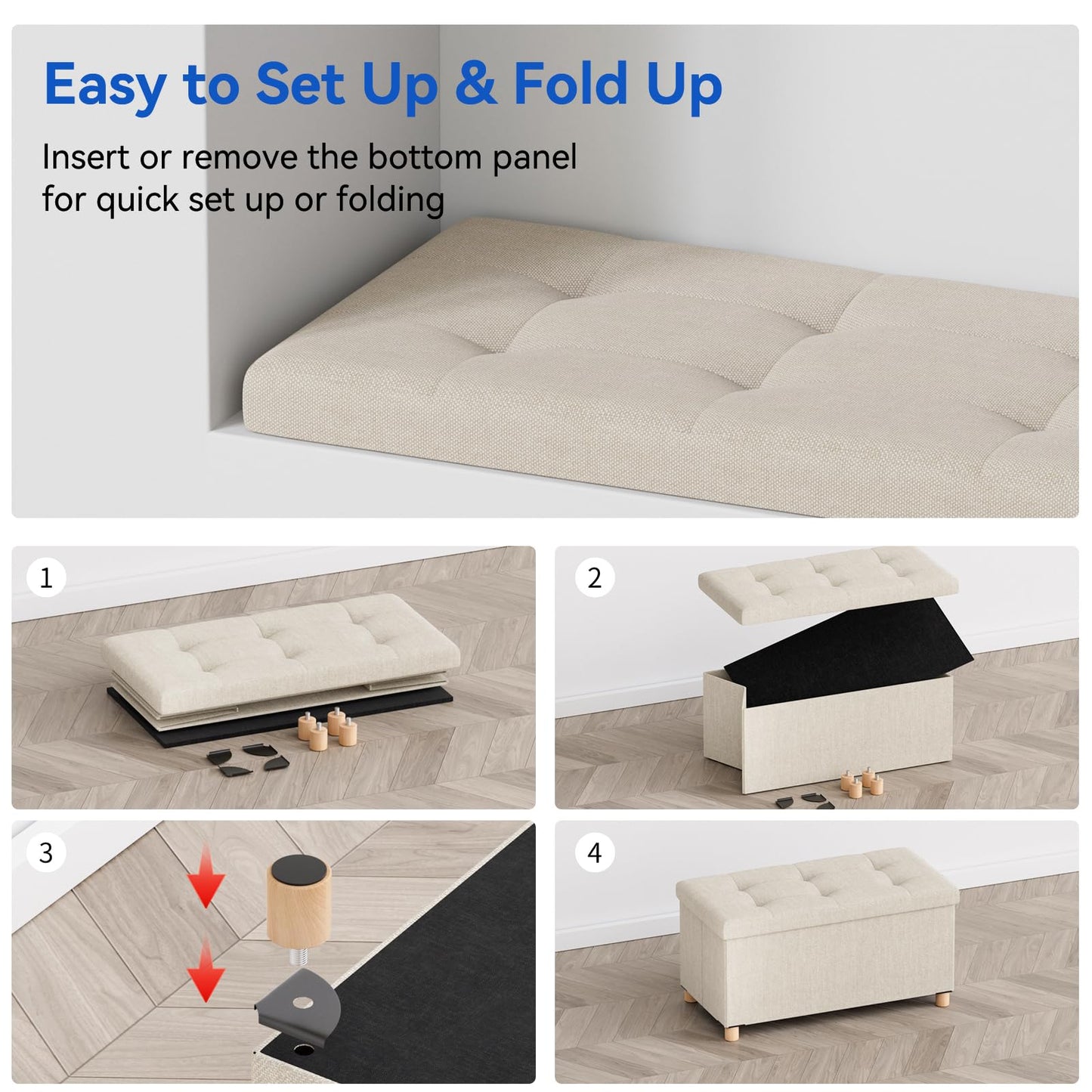 Easy to Set Up & Fold Up

Insert or remove the bottom panel for quick set up or folding

1

2

3

4