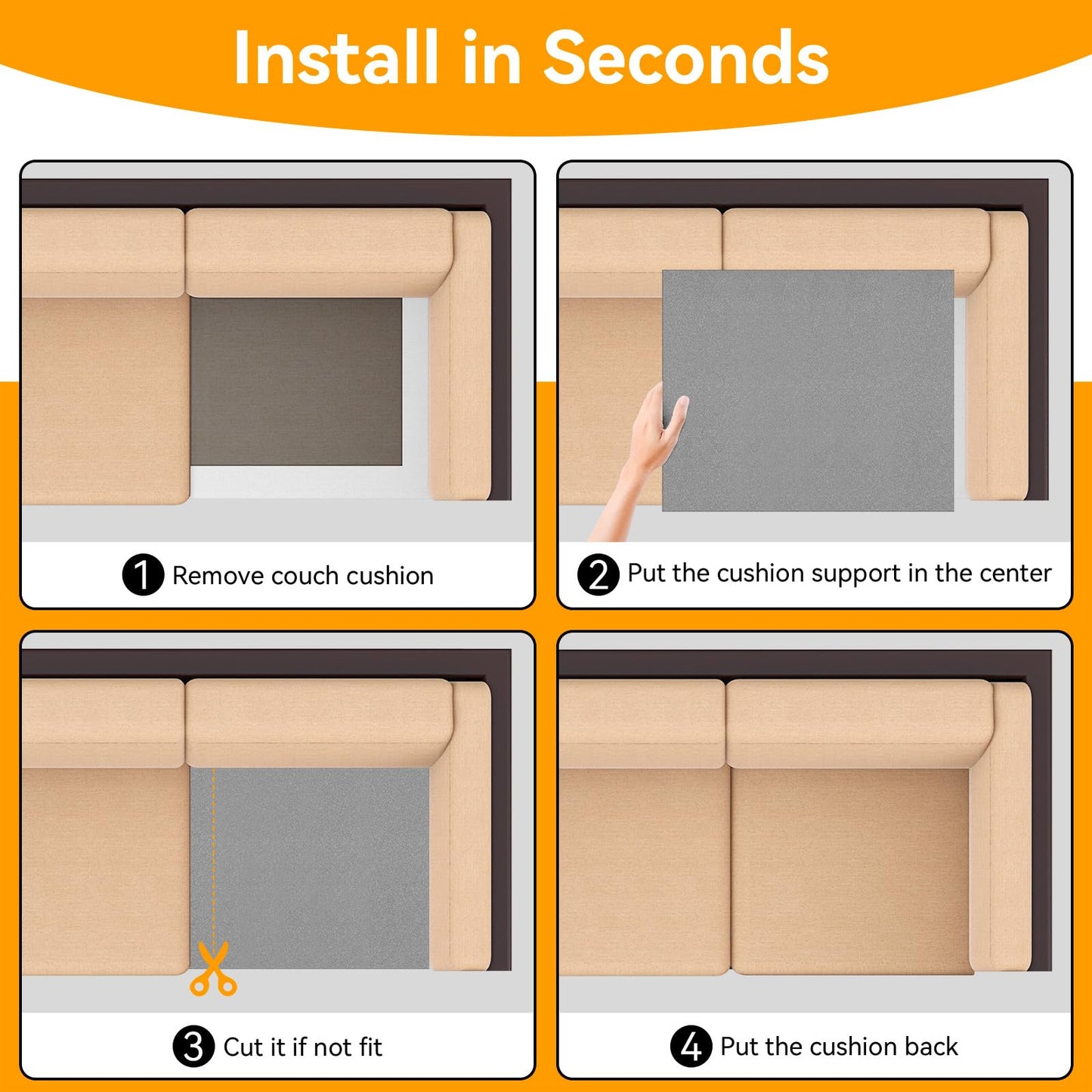 Install in Seconds

1 Remove couch cushion

2 Put the cushion support in the center

3 Cut it if not fit

4 Put the cushion back